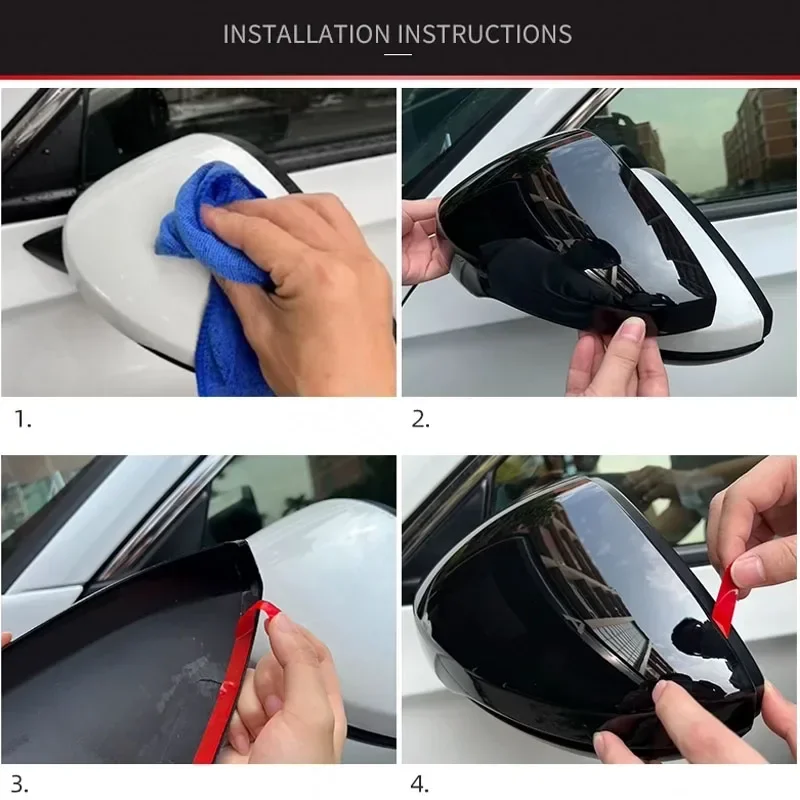 INSTALLATION INSTRUCTIONS

1.

2.

3.

4.