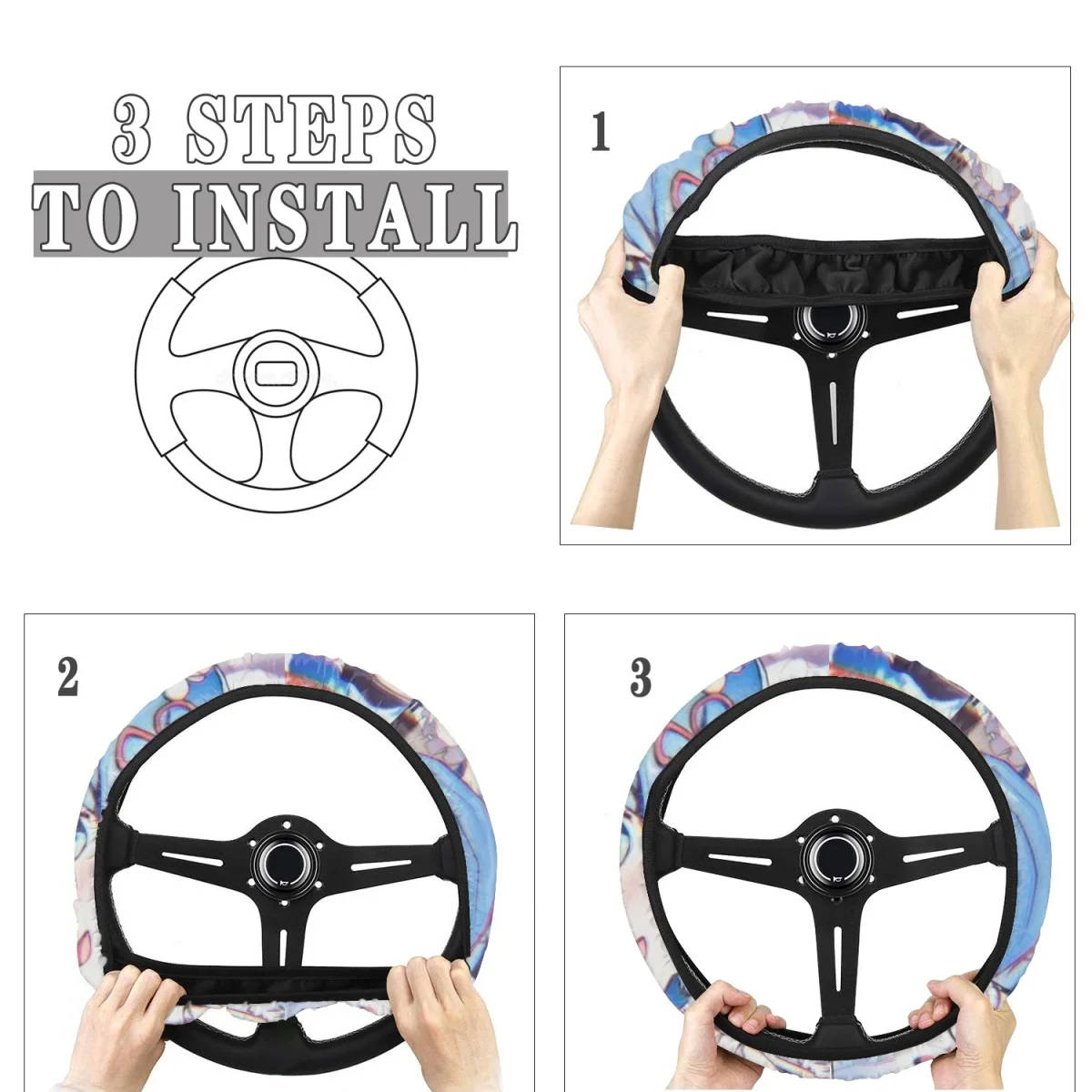 3 STEPS
TO INSTALL

1

2

3