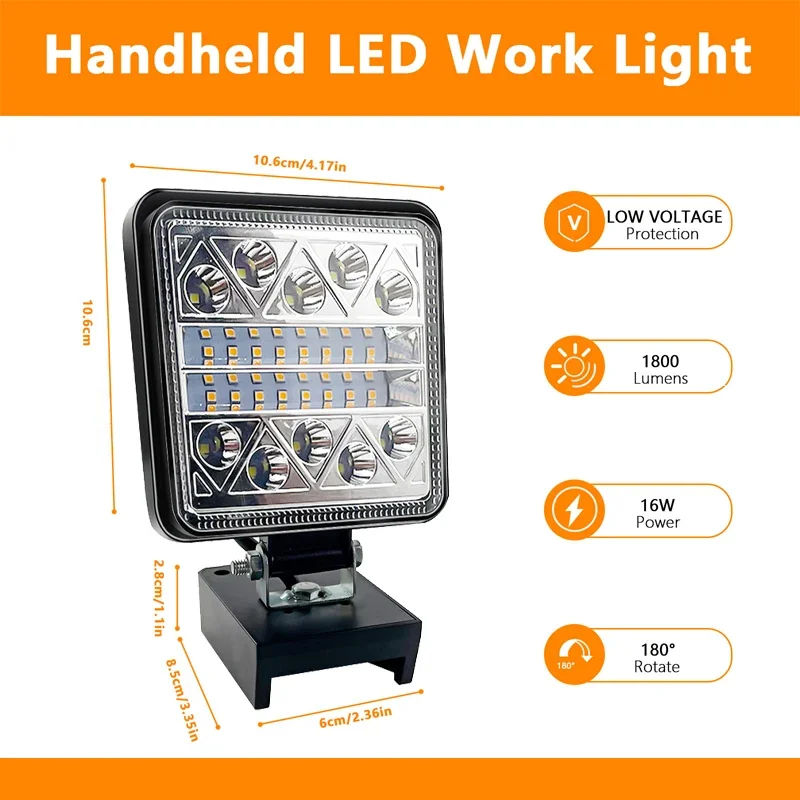 Handheld LED Work Light

10.6cm/4.17in

10.6cm

2.8cm/1.1in

8.5cm/3.35in

6cm/2.36in

V
LOW VOLTAGE
Protection

1800
Lumens

16W
Power

180°
180°
Rotate