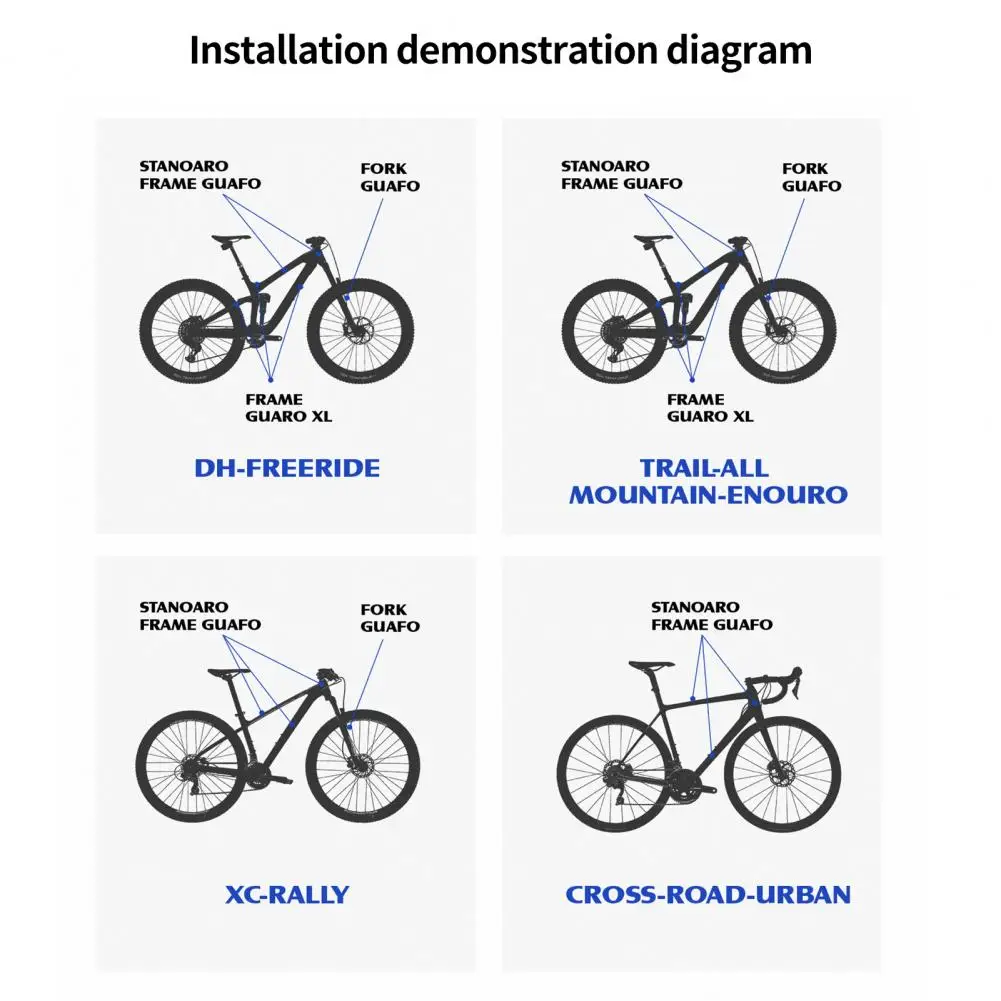 Installation demonstration diagram

STANOARO FRAME GUAFO

FORK GUAFO

FRAME GUARO XL

DH-FREERIDE

STANOARO FRAME GUAFO

FORK GUAFO

FRAME GUARO XL

TRAIL-ALL MOUNTAIN-ENOURO

STANOARO FRAME GUAFO

FORK GUAFO

XC-RALLY

STANOARO FRAME GUAFO

CROSS-ROAD-URBAN