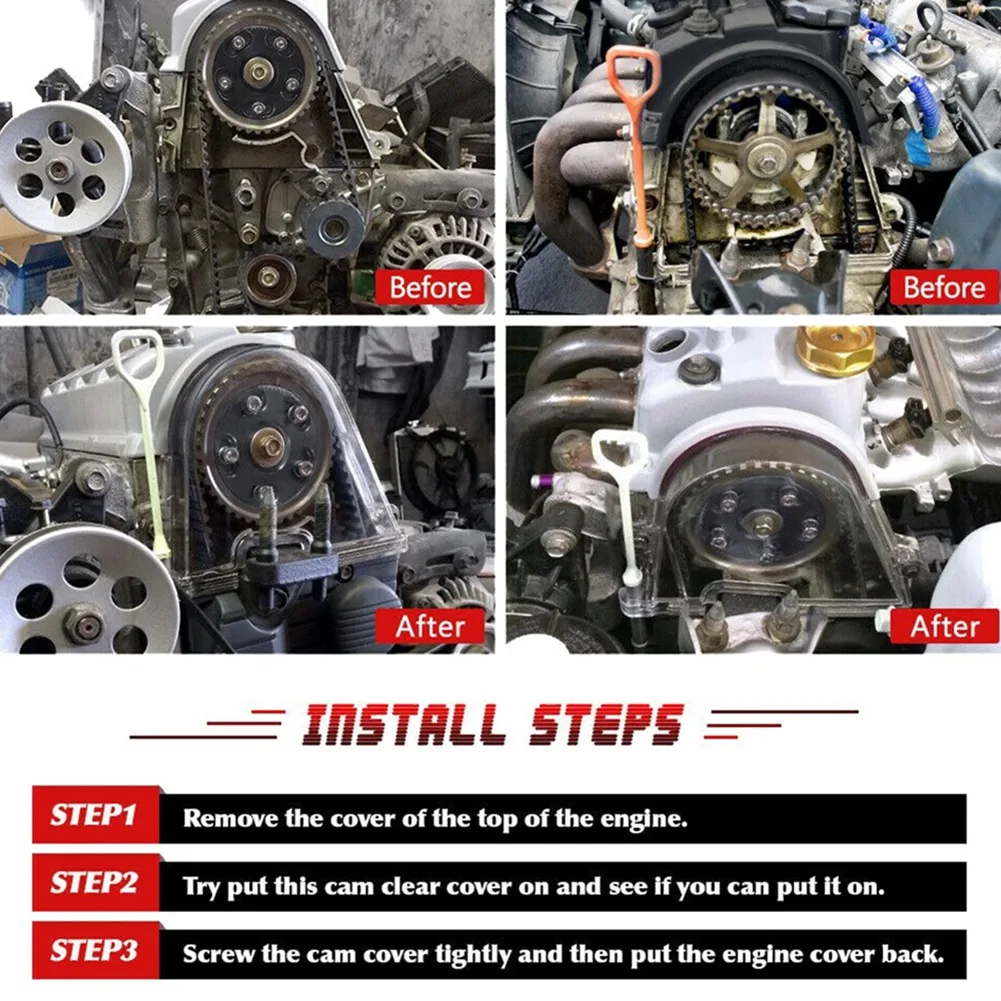 Before

Before

After

After

INSTALL STEPS

STEP1 Remove the cover of the top of the engine.

STEP2 Try put this cam clear cover on and see if you can put it on.

STEP3 Screw the cam cover tightly and then put the engine cover back.