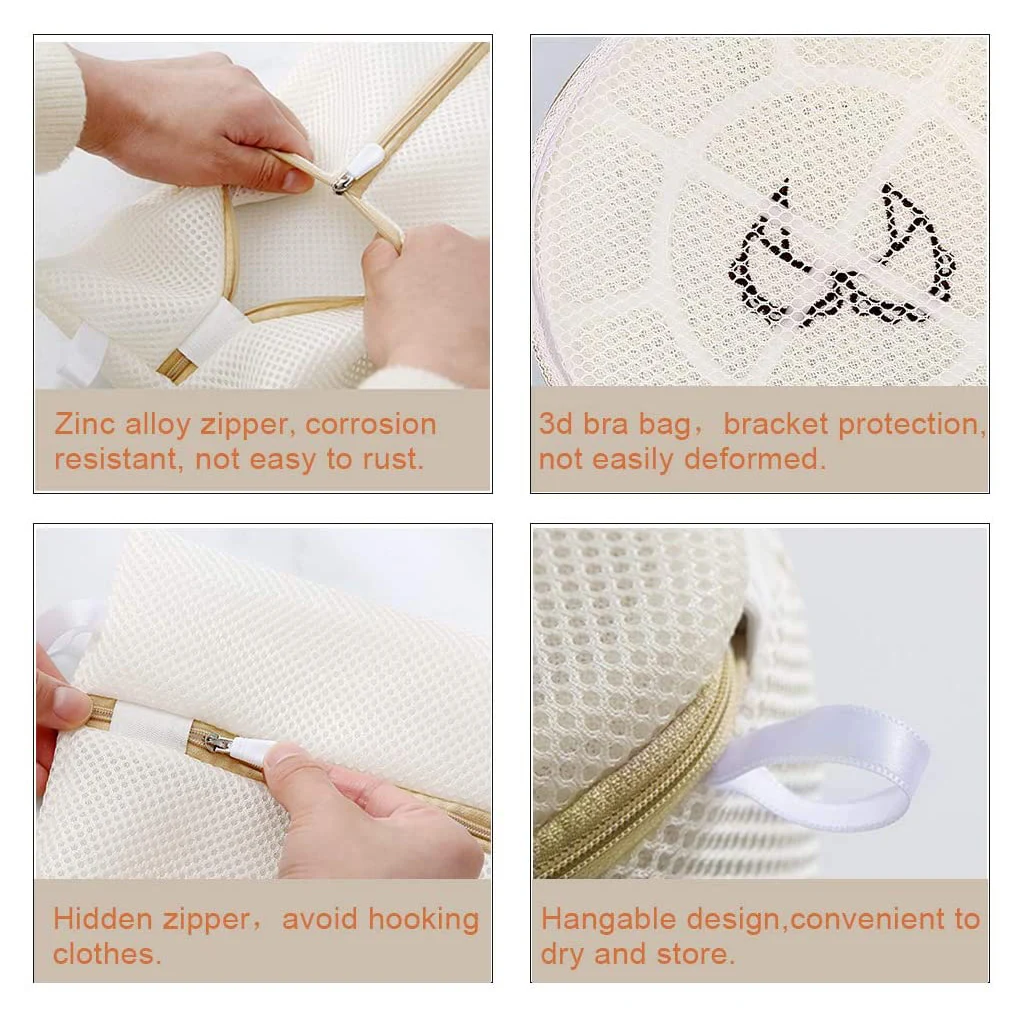 Zinc alloy zipper, corrosion resistant, not easy to rust.

3d bra bag， bracket protection, not easily deformed.

Hidden zipper， avoid hooking clothes.

Hangable design,convenient to dry and store.