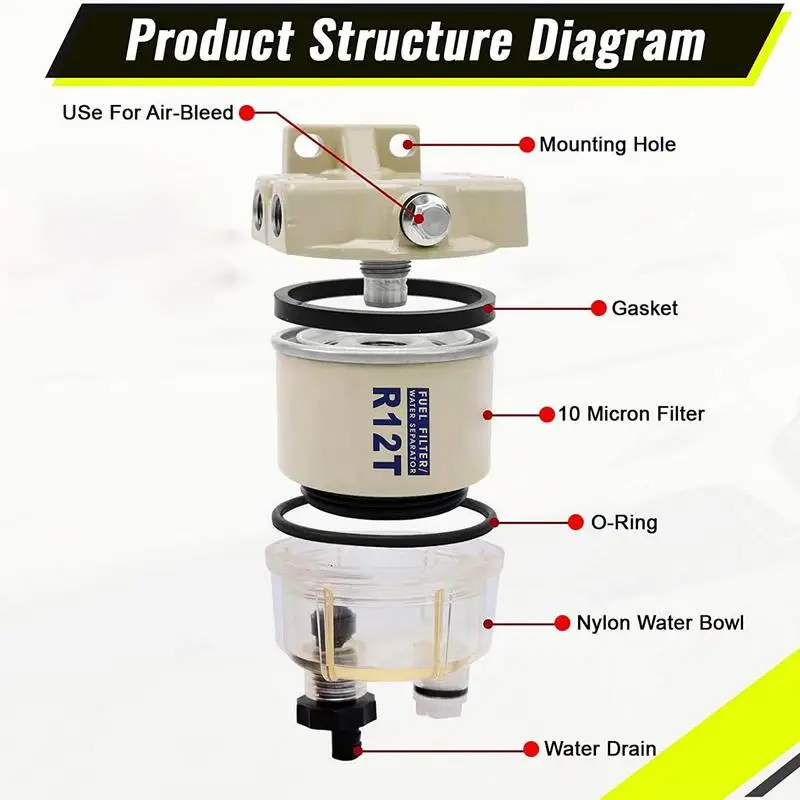 Product Structure Diagram

USe For Air-Bleed

Mounting Hole

Gasket

R12T
FUEL FILTER/
WATER SEPARATOR

10 Micron Filter

O-Ring

Nylon Water Bowl

Water Drain