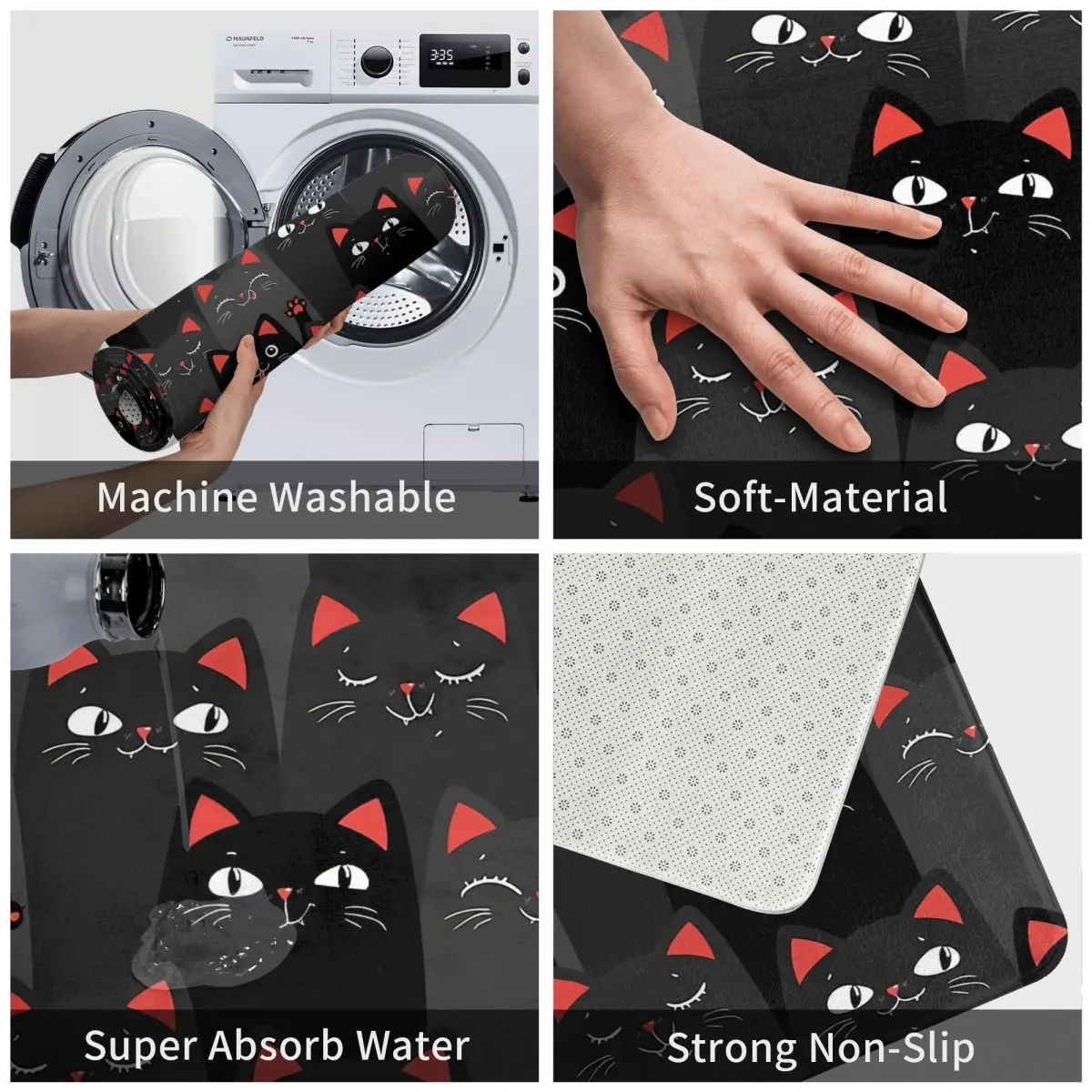 MAUNFELD

3:35

Machine Washable

Soft-Material

Super Absorb Water

Strong Non-Slip