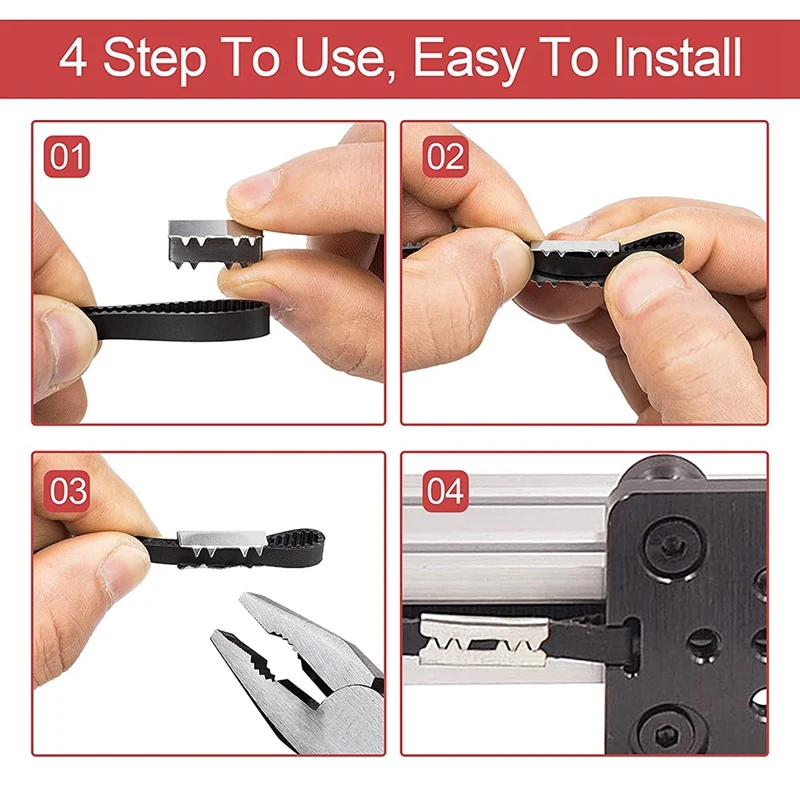 4 Step To Use, Easy To Install

01

02

03

04