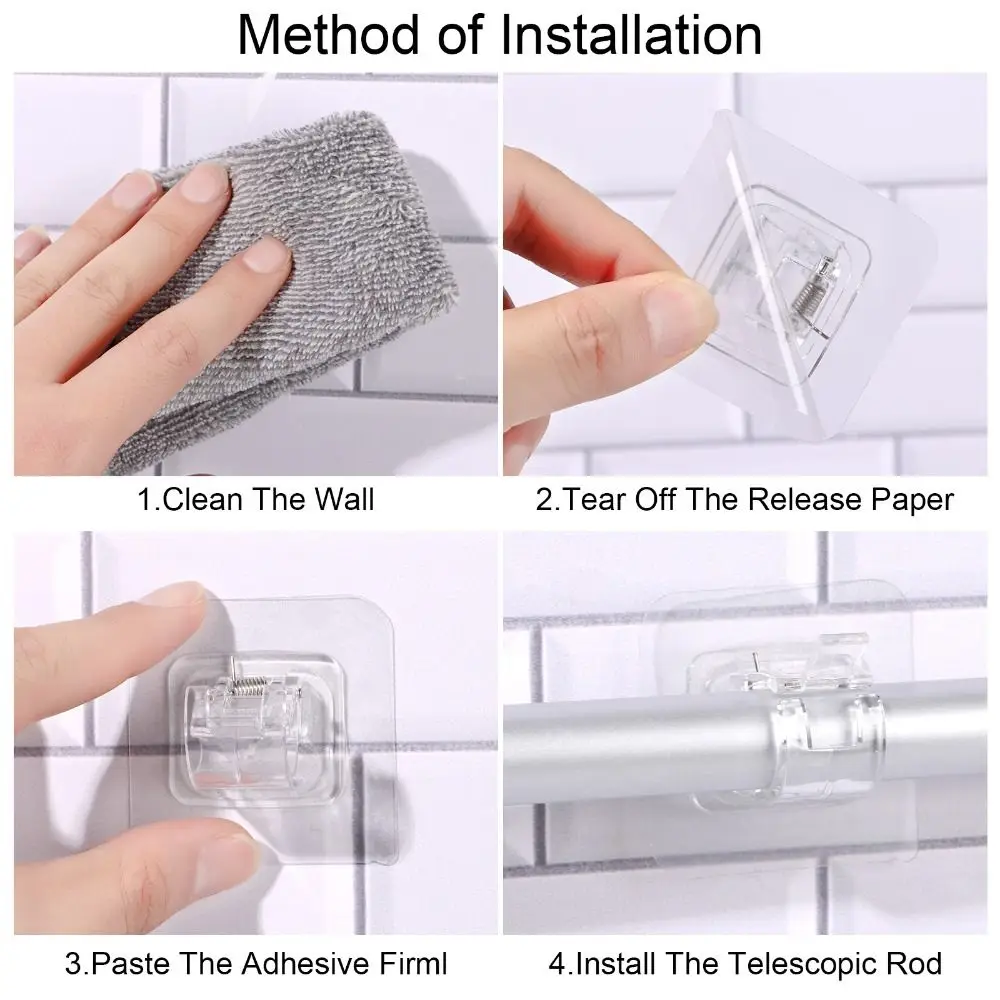 Method of Installation

1.Clean The Wall

2.Tear Off The Release Paper

3.Paste The Adhesive Firml

4.Install The Telescopic Rod