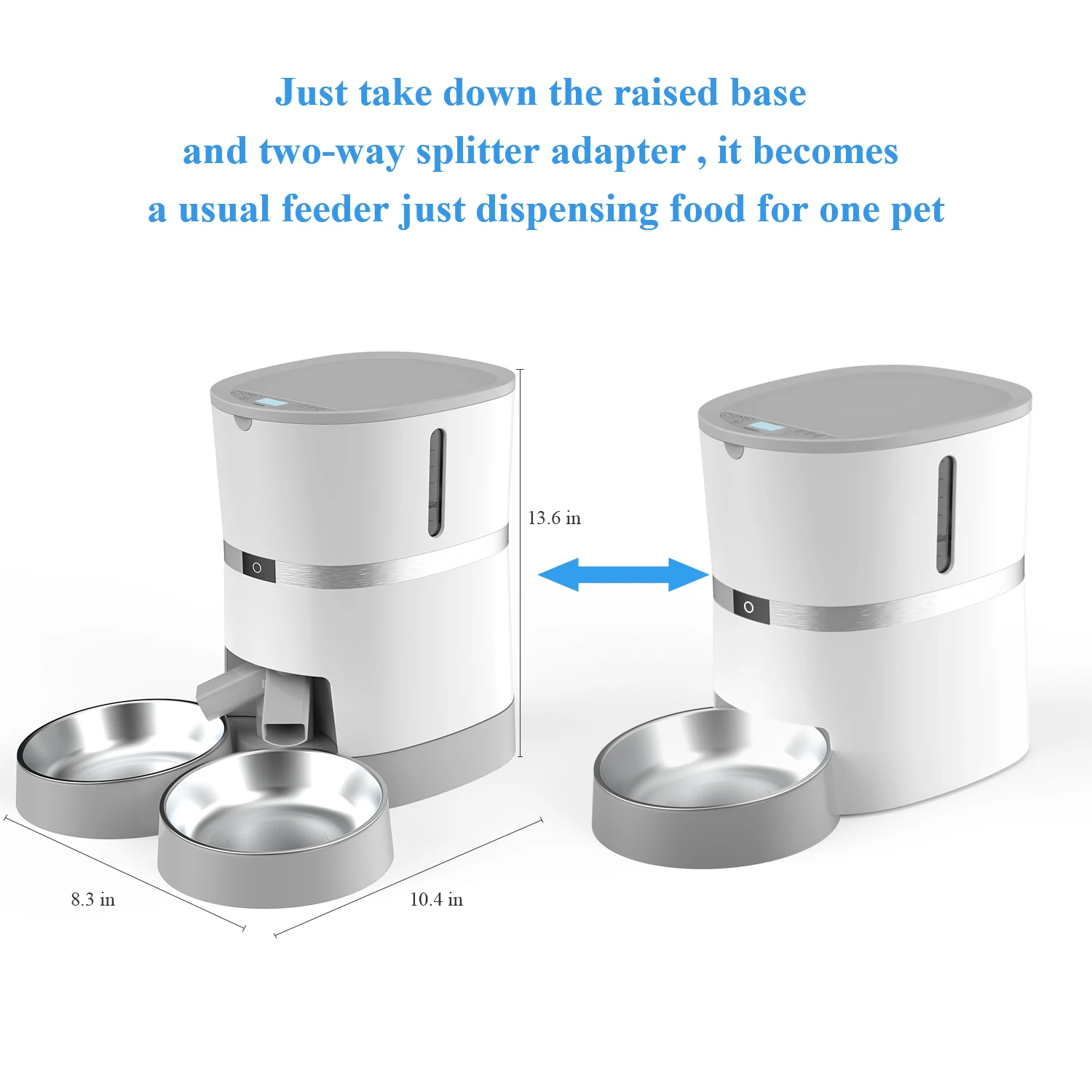 Just take down the raised base and two-way splitter adapter , it becomes a usual feeder just dispensing food for one pet

13.6 in

8.3 in

10.4 in