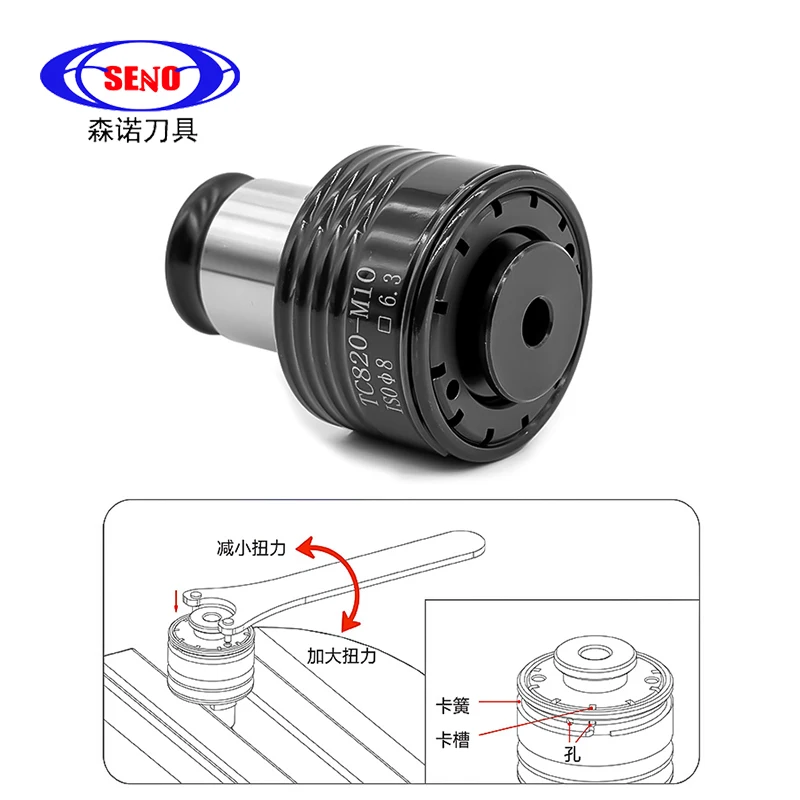 SENO
森诺刀具

TC820-M10
ISOΦ8 □6.3

减小扭力
加大扭力

卡簧
卡槽
孔