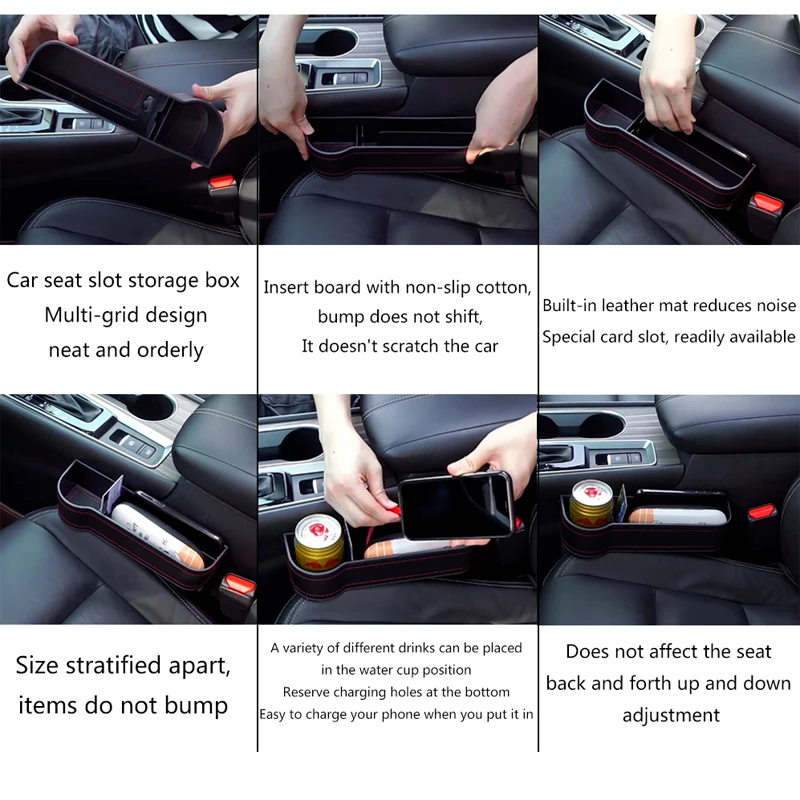 Car seat slot storage box
Multi-grid design
neat and orderly

Insert board with non-slip cotton,
bump does not shift,
It doesn't scratch the car

Built-in leather mat reduces noise
Special card slot, readily available

Size stratified apart,
items do not bump

A variety of different drinks can be placed
in the water cup position
Reserve charging holes at the bottom
Easy to charge your phone when you put it in

Does not affect the seat
back and forth up and down
adjustment