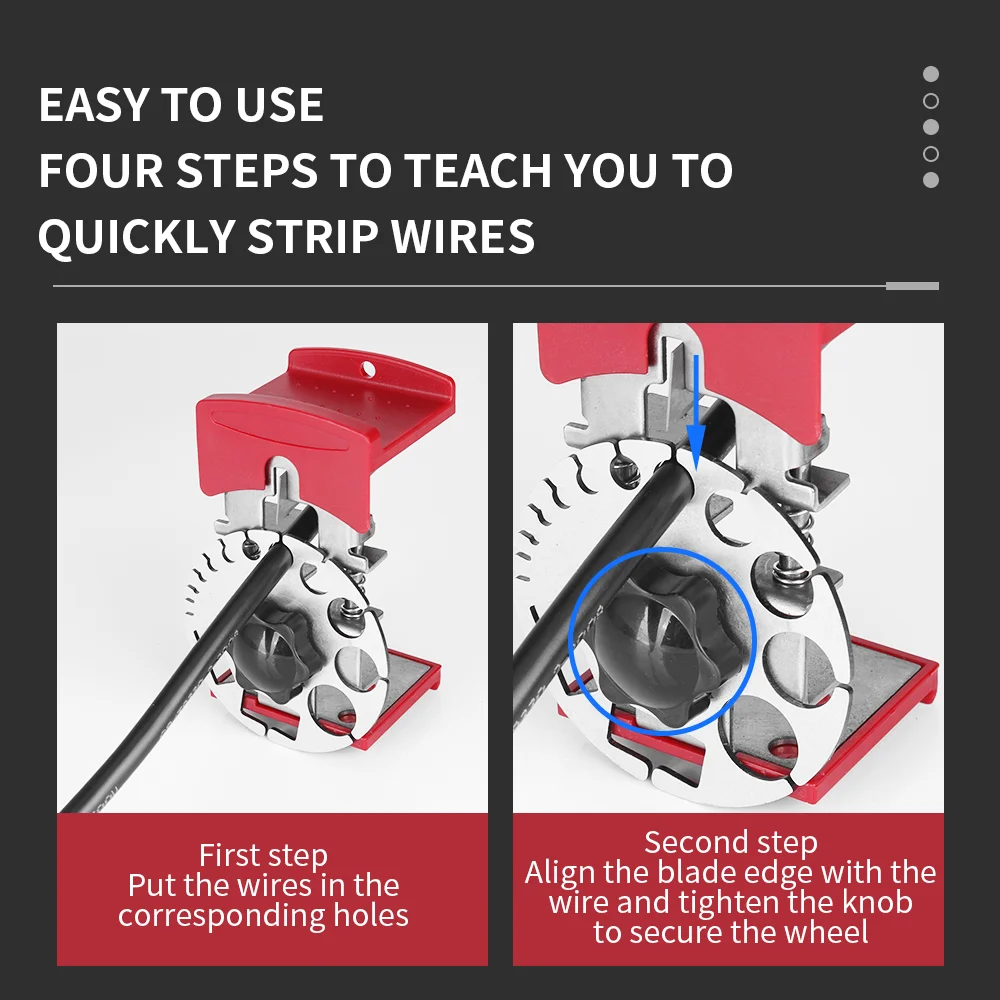 EASY TO USE
FOUR STEPS TO TEACH YOU TO QUICKLY STRIP WIRES

First step
Put the wires in the corresponding holes

Second step
Align the blade edge with the wire and tighten the knob to secure the wheel