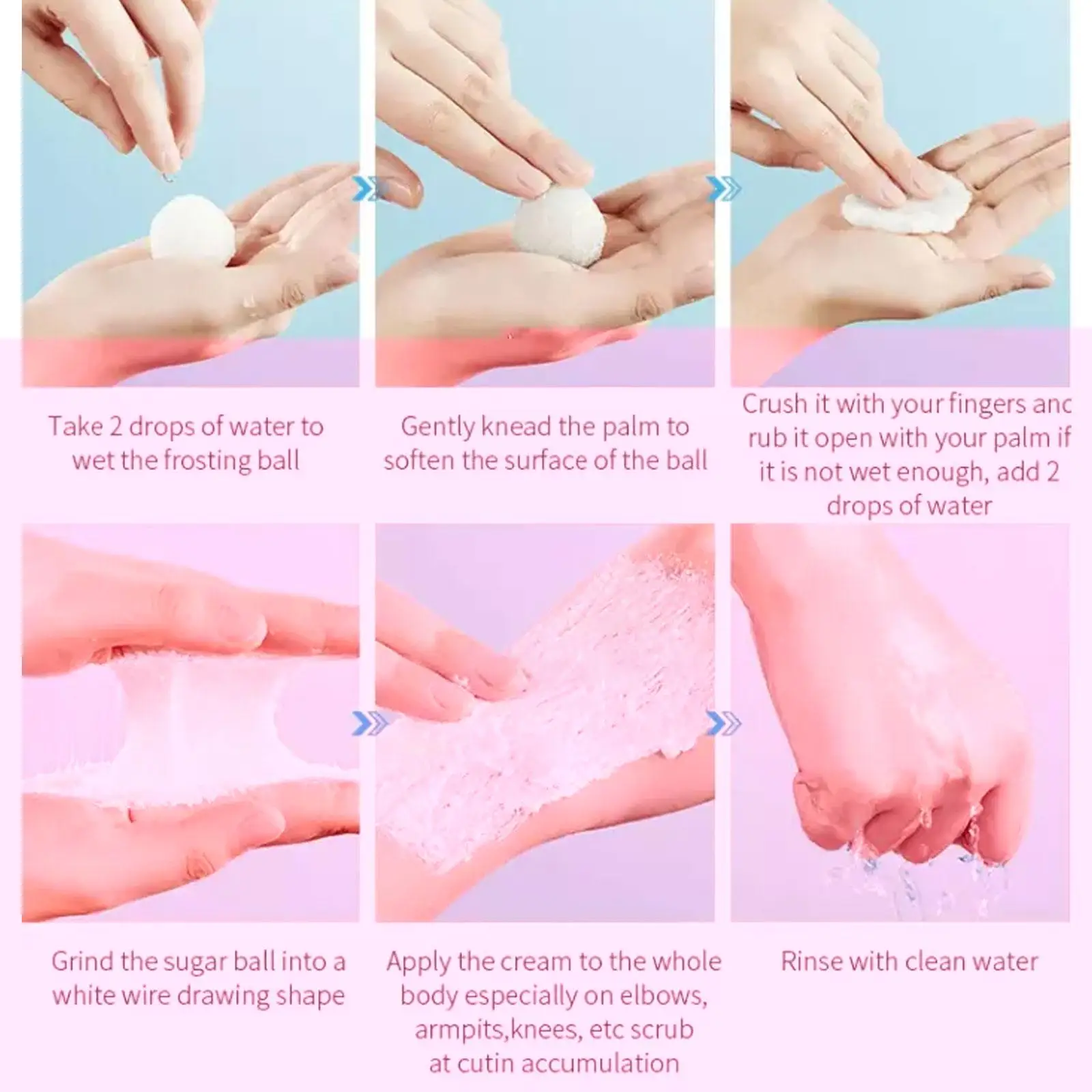 Take 2 drops of water to wet the frosting ball

Gently knead the palm to soften the surface of the ball

Crush it with your fingers anc rub it open with your palm if it is not wet enough, add 2 drops of water

Grind the sugar ball into a white wire drawing shape

Apply the cream to the whole body especially on elbows, armpits,knees, etc scrub at cutin accumulation

Rinse with clean water