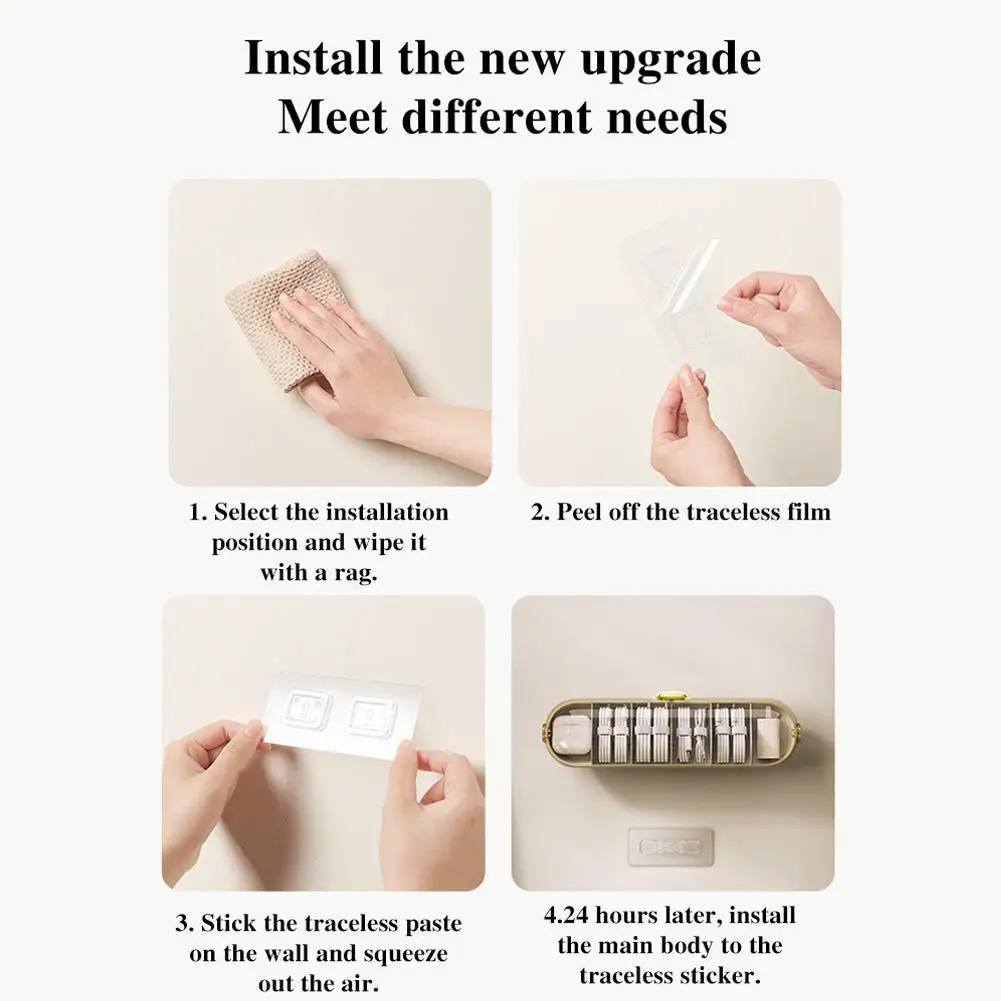 Install the new upgrade
Meet different needs

1. Select the installation position and wipe it with a rag.

2. Peel off the traceless film

3. Stick the traceless paste on the wall and squeeze out the air.

4.24 hours later, install the main body to the traceless sticker.