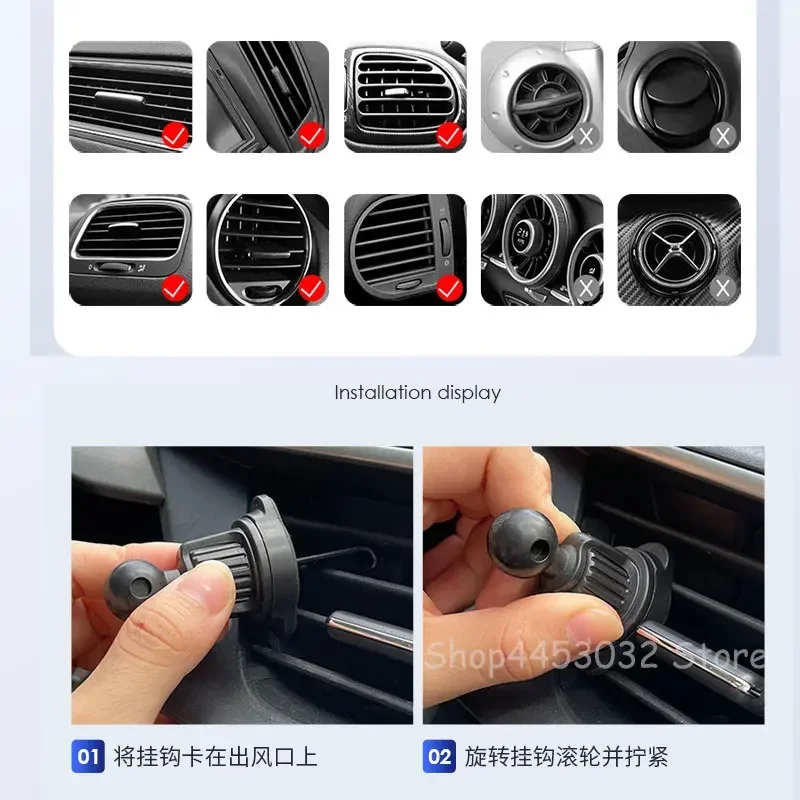 Installation display

Shop4453032 Store

01 将挂钩卡在出风口上

02 旋转挂钩滚轮并拧紧