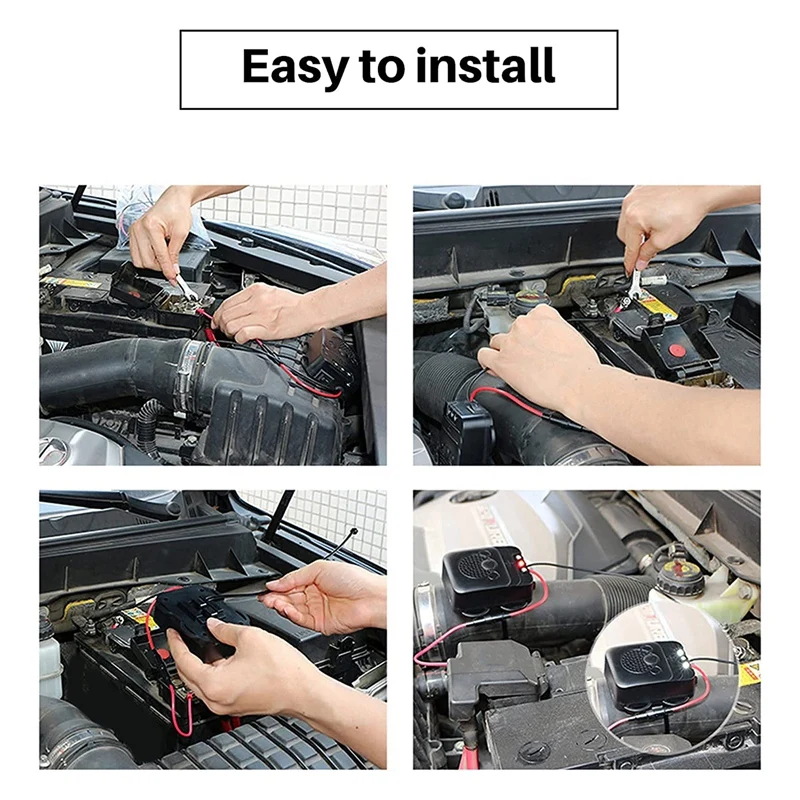 Easy to install