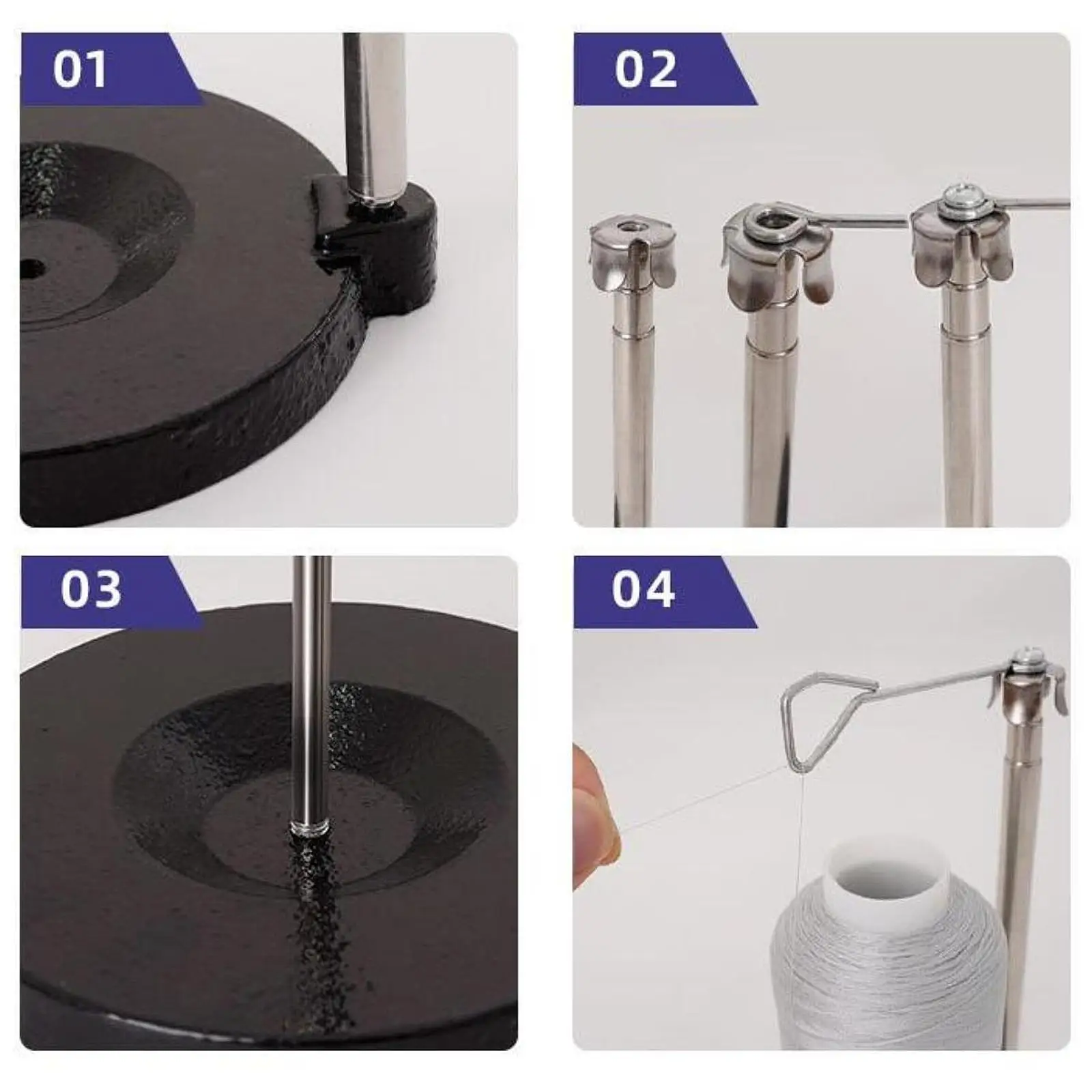 01

02

03

04