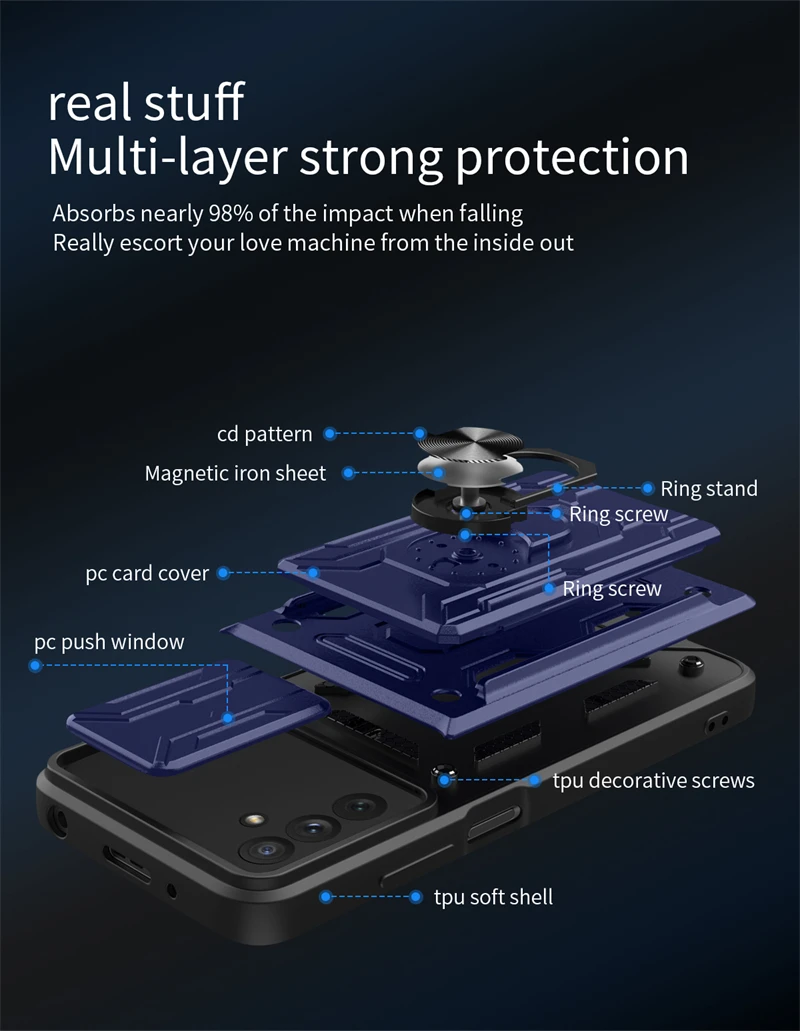 real stuff
Multi-layer strong protection

Absorbs nearly 98% of the impact when falling
Really escort your love machine from the inside out

cd pattern
Magnetic iron sheet
Ring stand
Ring screw
pc card cover
Ring screw
pc push window
tpu decorative screws
tpu soft shell