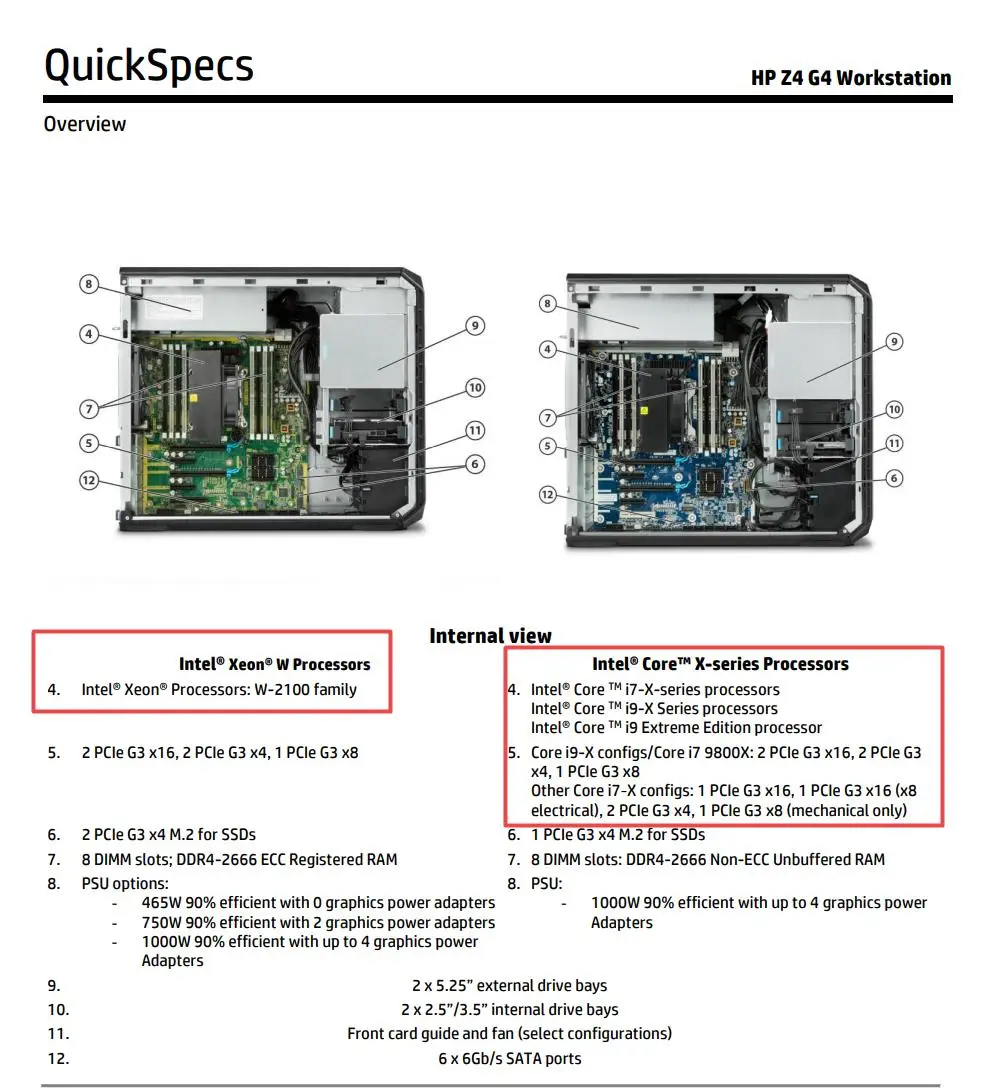 QuickSpecs

HP Z4 G4 Workstation

Overview

8
4
7
5
12
9
10
11
6

8
4
7
5
12
9
10
11
6

Internal view

Intel® Xeon® W Processors

4. Intel® Xeon® Processors: W-2100 family

5. 2 PCIe G3 x16, 2 PCIe G3 x4, 1 PCIe G3 x8

6. 2 PCIe G3 x4 M.2 for SSDs

7. 8 DIMM slots; DDR4-2666 ECC Registered RAM

8. PSU options:
- 465W 90% efficient with 0 graphics power adapters
- 750W 90% efficient with 2 graphics power adapters
- 1000W 90% efficient with up to 4 graphics power Adapters

Intel® Core™ X-series Processors

4. Intel® Core ™ i7-X-series processors
Intel® Core ™ i9-X Series processors
Intel® Core ™ i9 Extreme Edition processor

5. Core i9-X configs/Core i7 9800X: 2 PCIe G3 x16, 2 PCIe G3 x4, 1 PCIe G3 x8
Other Core i7-X configs: 1 PCIe G3 x16, 1 PCIe G3 x16 (x8 electrical), 2 PCIe G3 x4, 1 PCIe G3 x8 (mechanical only)

6. 1 PCIe G3 x4 M.2 for SSDs

7. 8 DIMM slots: DDR4-2666 Non-ECC Unbuffered RAM

8. PSU:
- 1000W 90% efficient with up to 4 graphics power Adapters

9. 2 x 5.25" external drive bays
10. 2 x 2.5"/3.5" internal drive bays
11. Front card guide and fan (select configurations)
12. 6 x 6Gb/s SATA ports