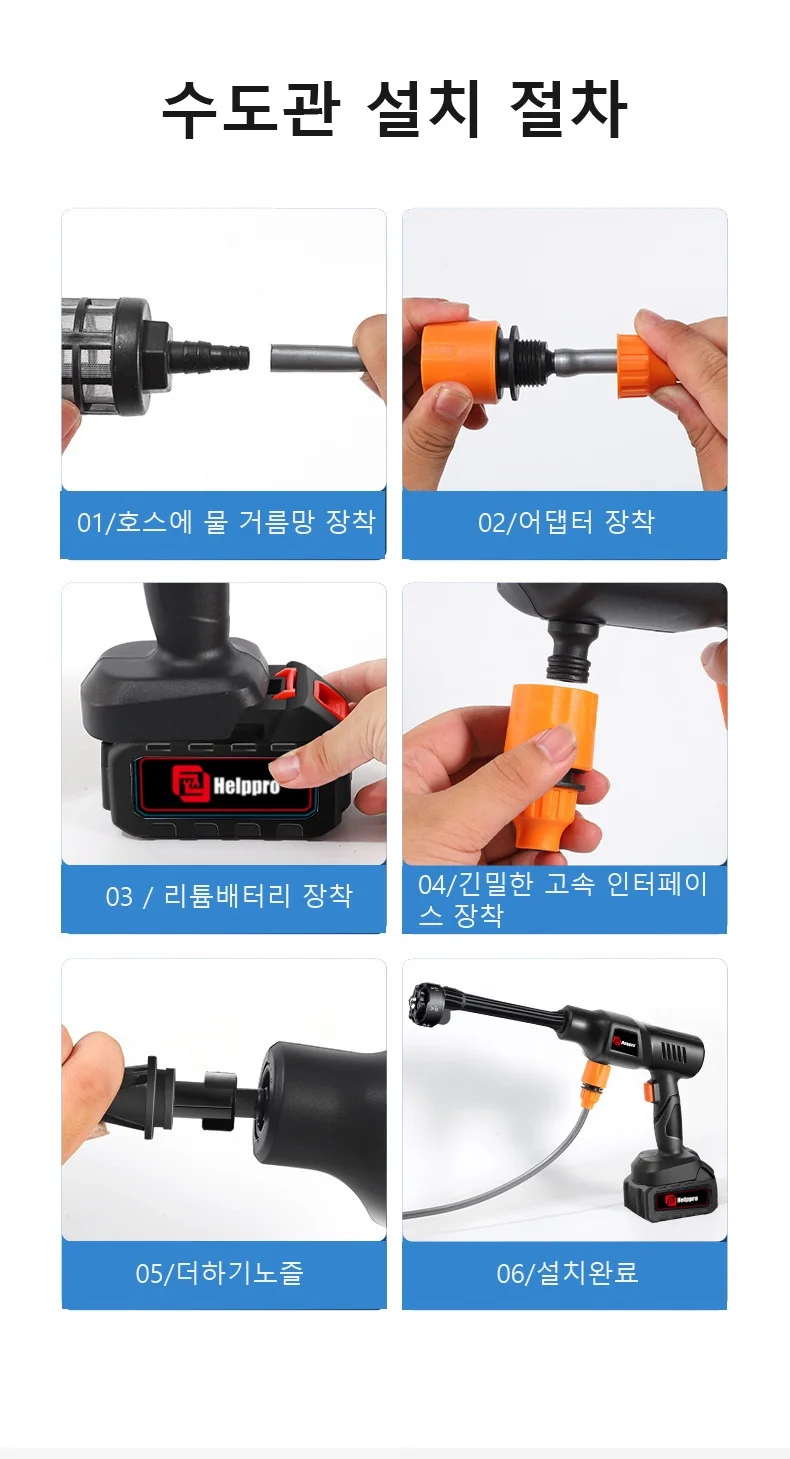 수도관 설치 절차

01/호스에 물 거름망 장착

02/어댑터 장착

Helppro

03 / 리튬배터리 장착

04/긴밀한 고속 인터페이스 장착

05/더하기노즐

Helppro

Helppro

06/설치완료