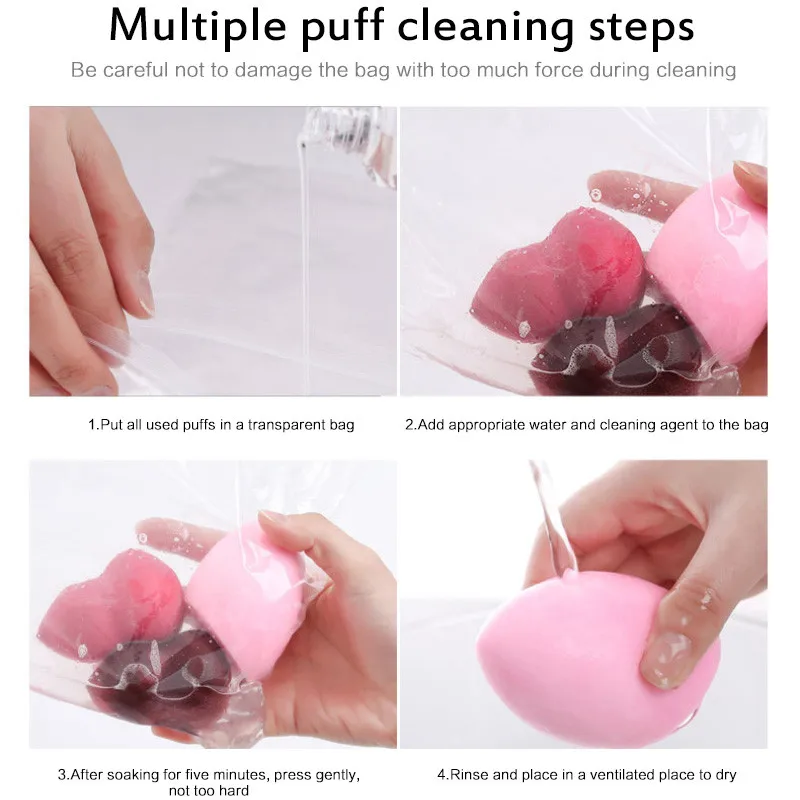 Multiple puff cleaning steps

Be careful not to damage the bag with too much force during cleaning

1.Put all used puffs in a transparent bag

2.Add appropriate water and cleaning agent to the bag

3.After soaking for five minutes, press gently, not too hard

4.Rinse and place in a ventilated place to dry