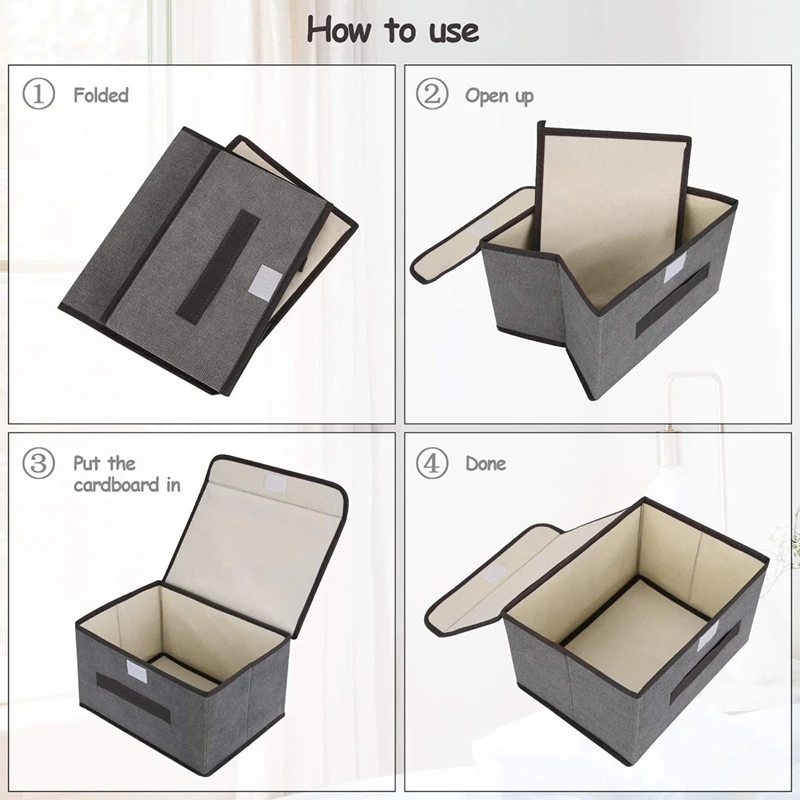 How to use

① Folded

② Open up

③ Put the cardboard in

④ Done