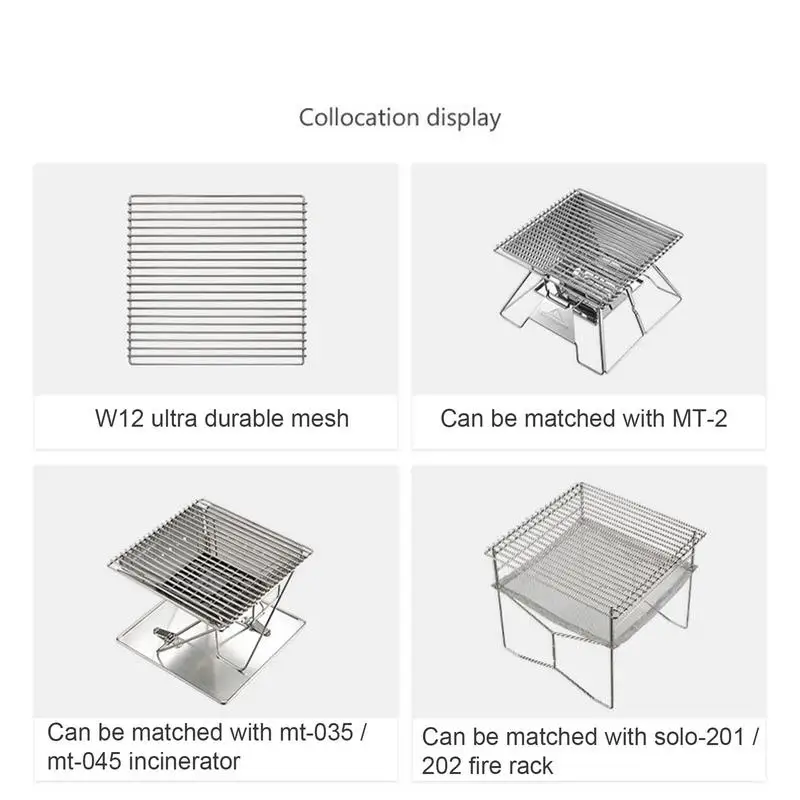 Collocation display

W12 ultra durable mesh

Can be matched with MT-2

Can be matched with mt-035 / mt-045 incinerator

Can be matched with solo-201 / 202 fire rack