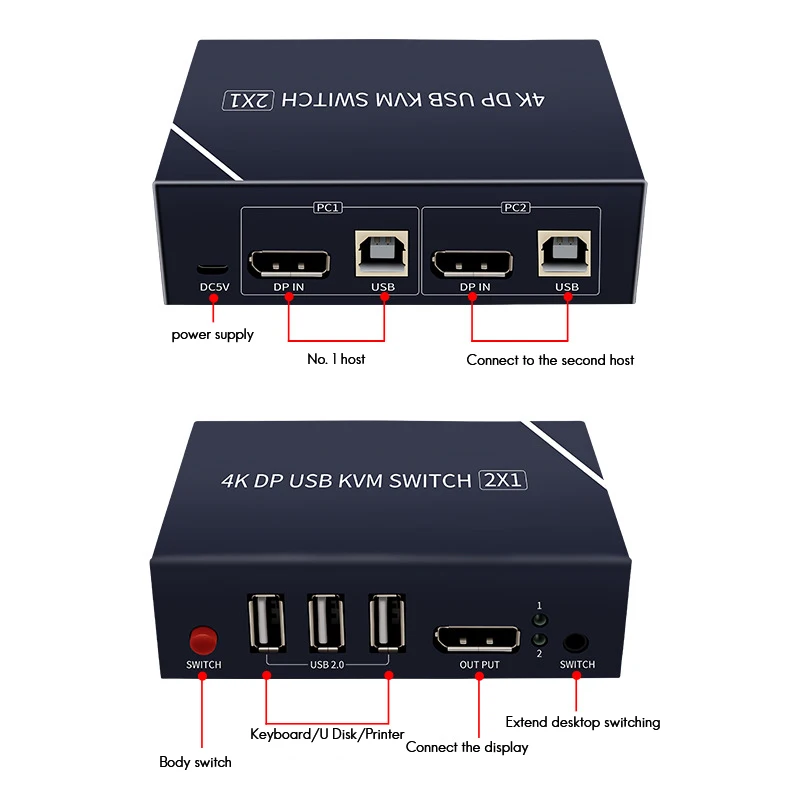 4K DP USB KVM SWITCH 2X1

PC1
PC2
DC5V
DP IN
USB
DP IN
USB

power supply
No. 1 host
Connect to the second host

4K DP USB KVM SWITCH 2X1

1
2
SWITCH
USB 2.0
OUT PUT
SWITCH

Extend desktop switching
Keyboard/U Disk/Printer
Connect the display
Body switch