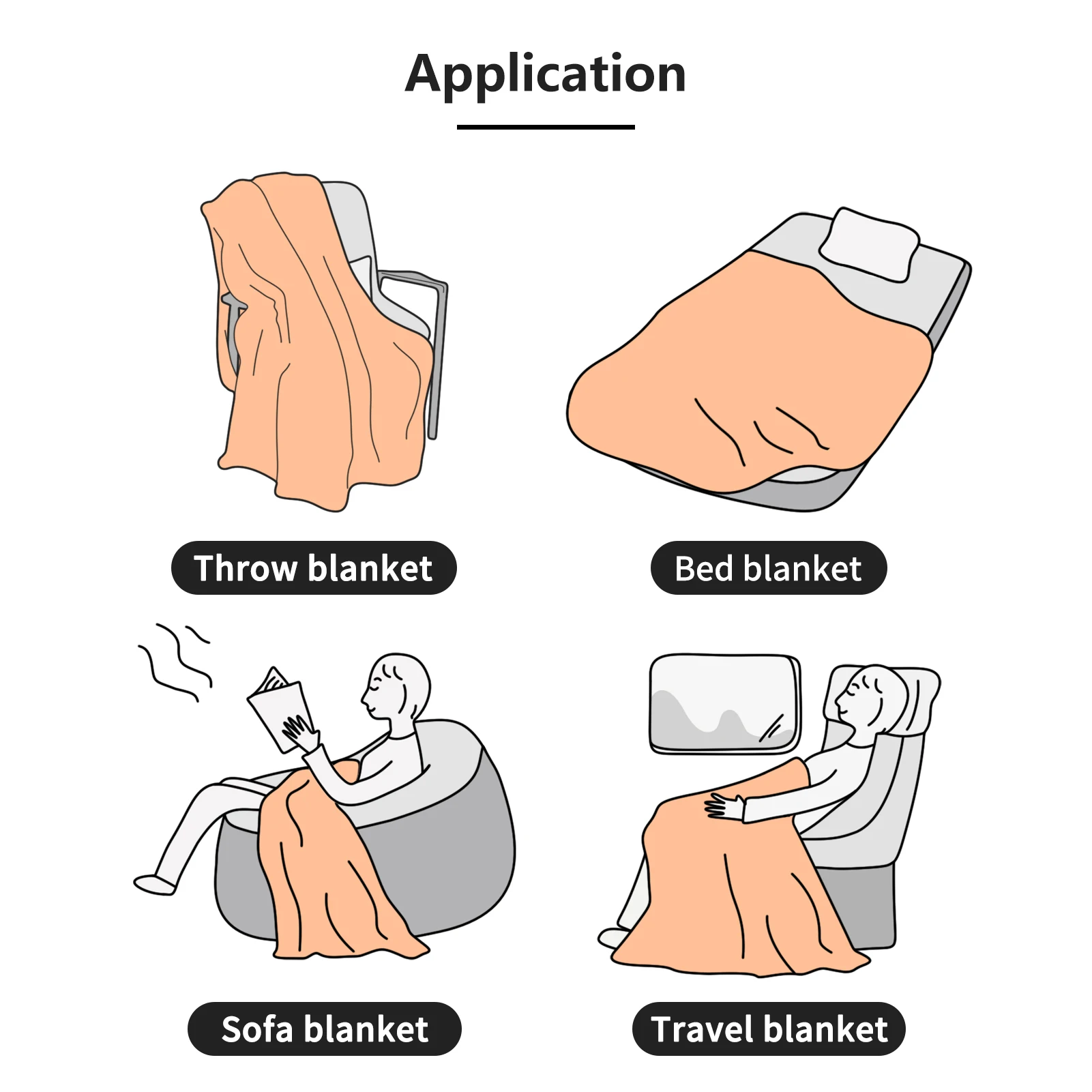 Application

Throw blanket

Bed blanket

Sofa blanket

Travel blanket