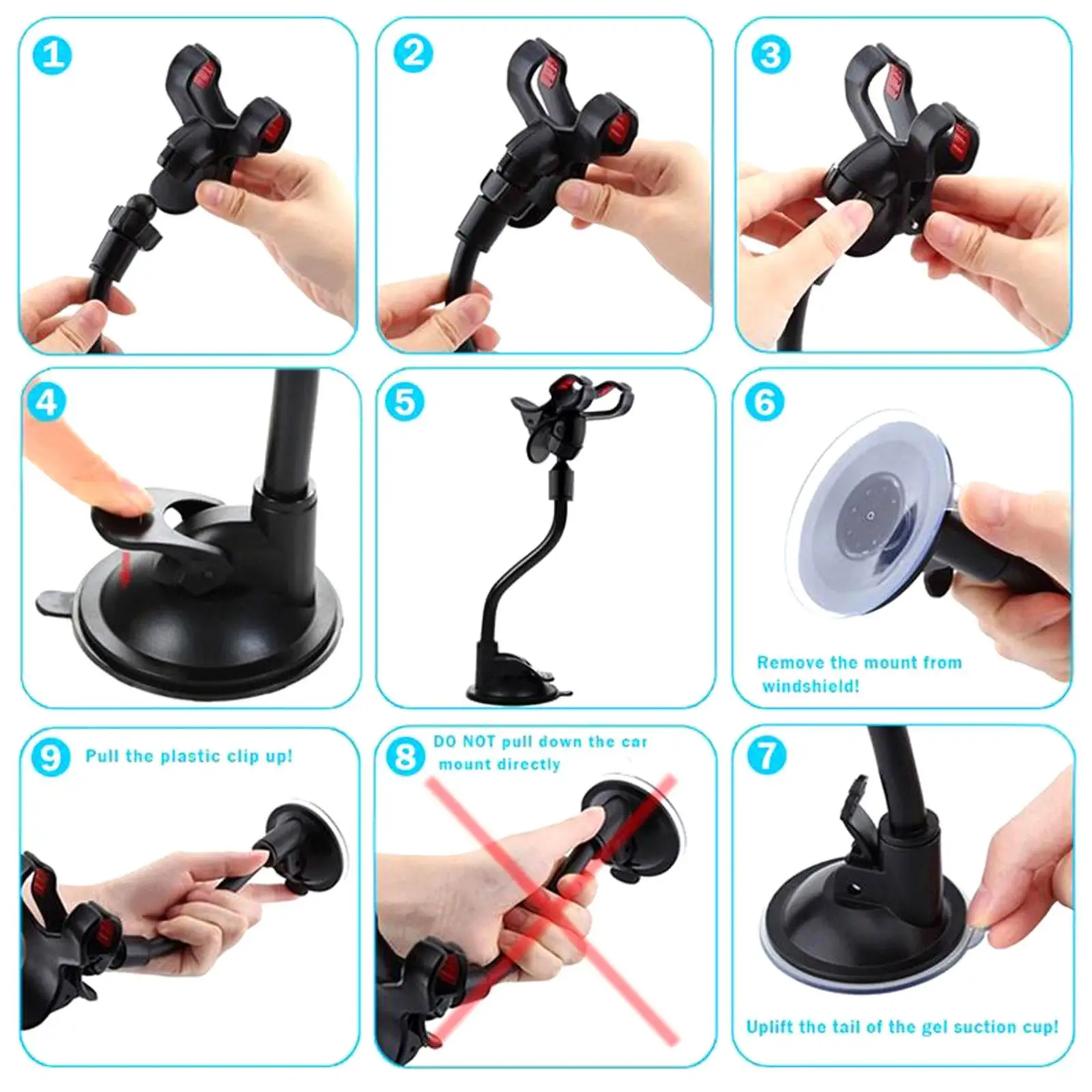 1

2

3

4

5

6

Remove the mount from windshield!

9 Pull the plastic clip up!

8 DO NOT pull down the car mount directly

7

Uplift the tail of the gel suction cup!