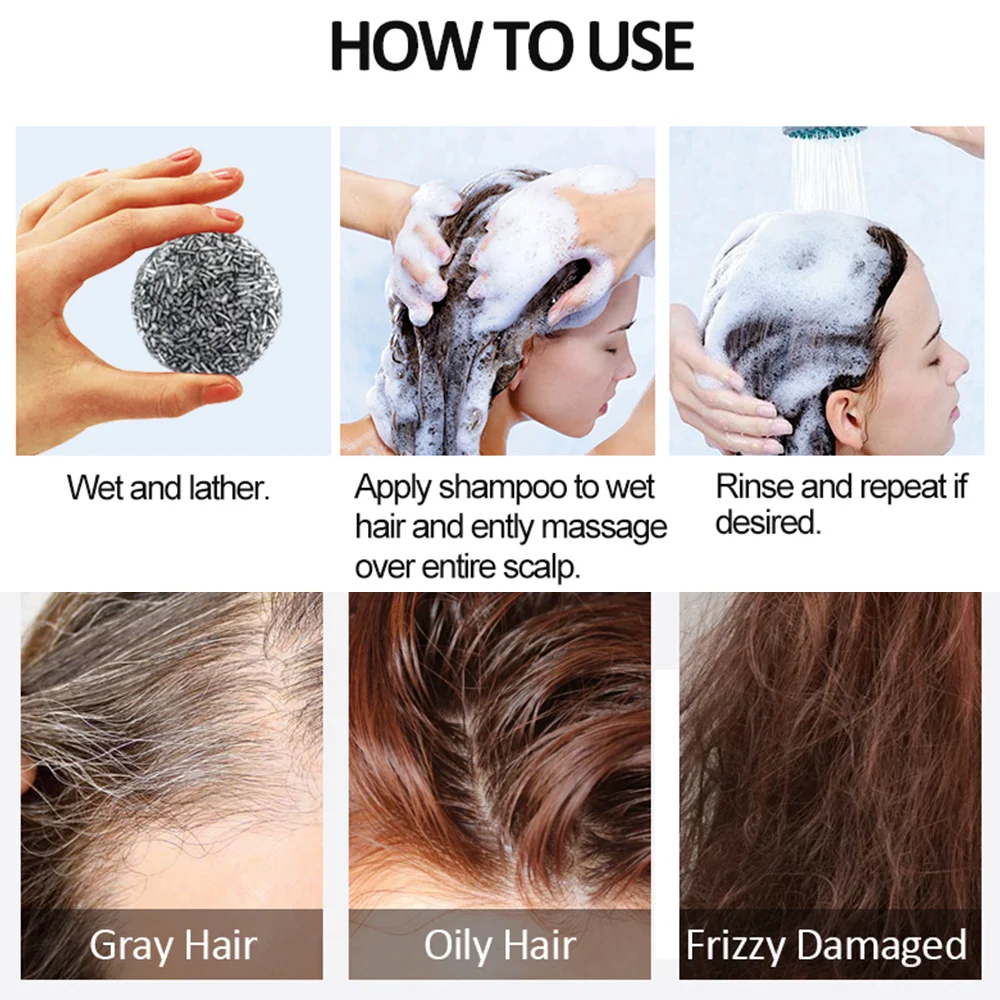 HOW TO USE

Wet and lather.

Apply shampoo to wet hair and ently massage over entire scalp.

Rinse and repeat if desired.

Gray Hair

Oily Hair

Frizzy Damaged