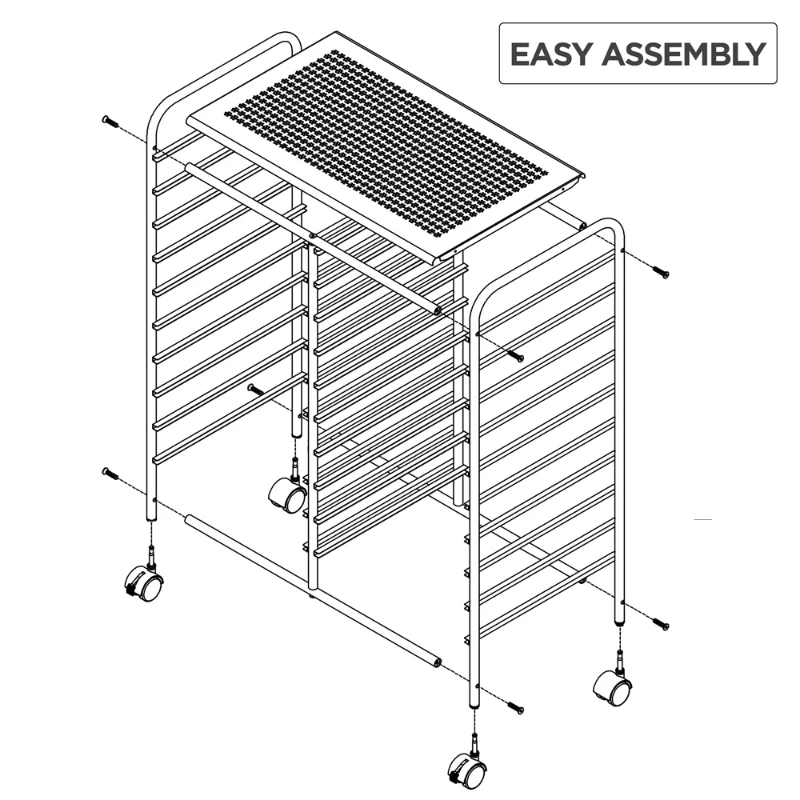 EASY ASSEMBLY