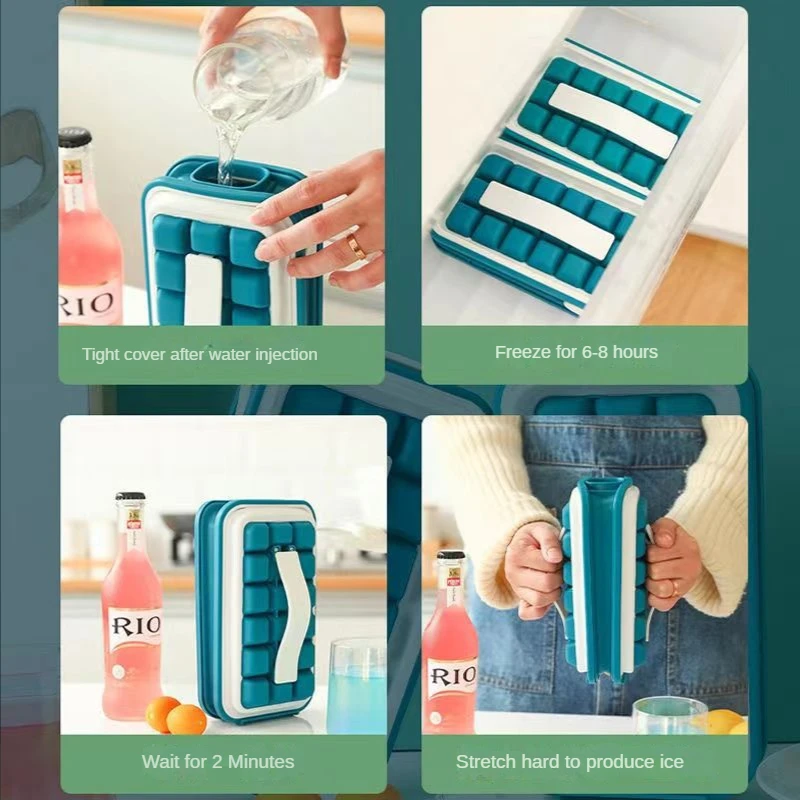 RIO

Tight cover after water injection

Freeze for 6-8 hours

RIO

Wait for 2 Minutes

RIO

Stretch hard to produce ice