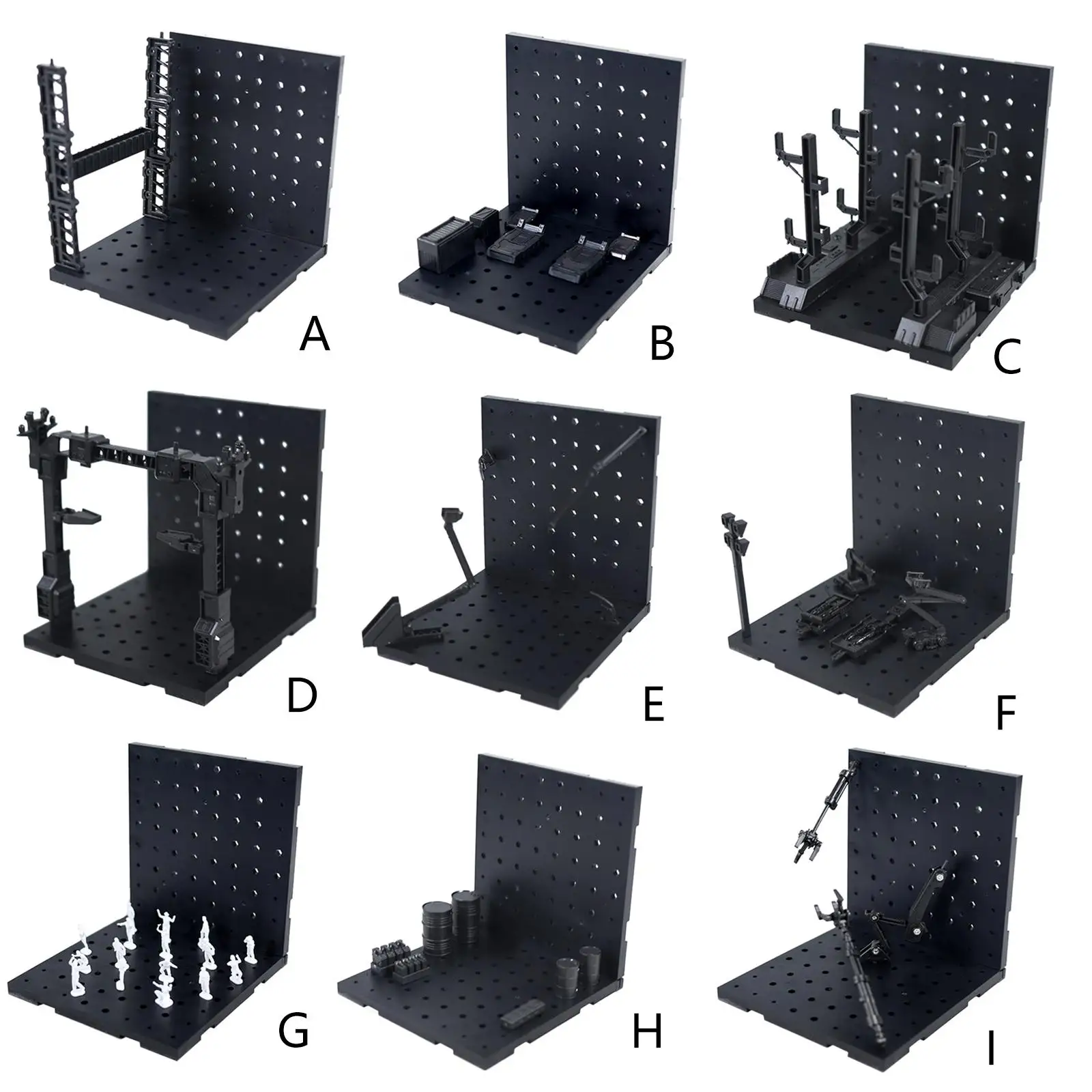 A

B

C

D

E

F

G

H

I