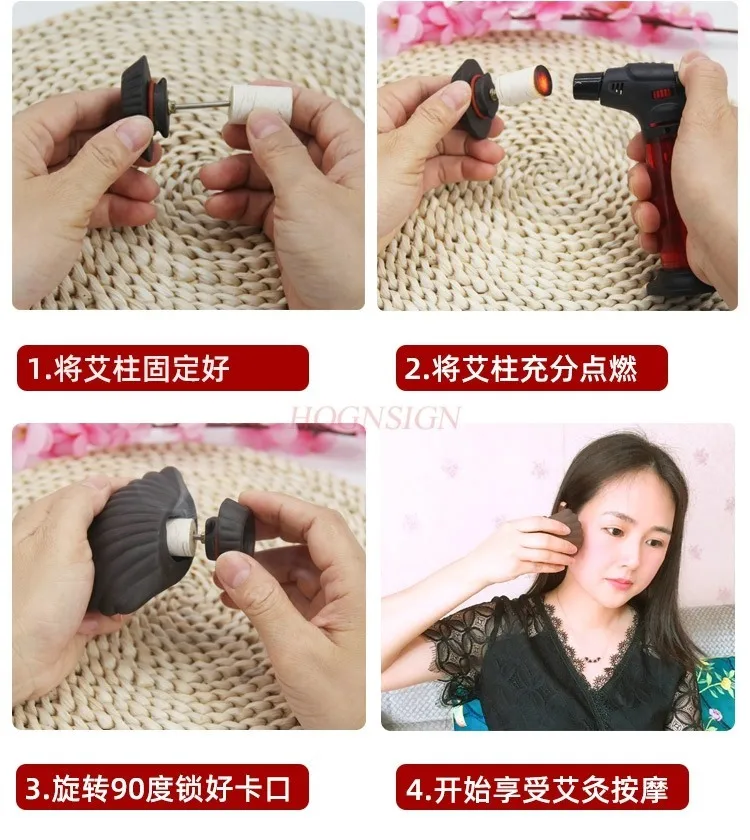 1.将艾柱固定好

2.将艾柱充分点燃

HOGNSIGN

3.旋转90度锁好卡口

4.开始享受艾灸按摩