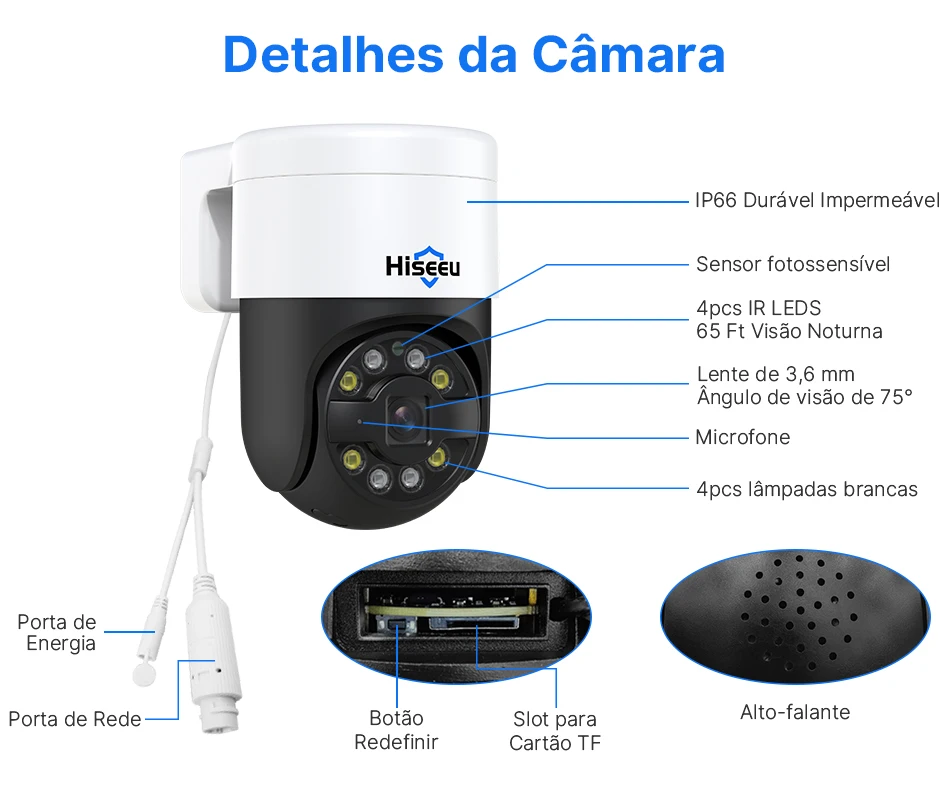 Detalhes da Câmara

Hiseeu

IP66 Durável Impermeável

Sensor fotossensível

4pcs IR LEDS
65 Ft Visão Noturna

Lente de 3,6 mm
Ângulo de visão de 75°

Microfone

4pcs lâmpadas brancas

Porta de Energia

Porta de Rede

Botão Redefinir

Slot para Cartão TF

Alto-falante