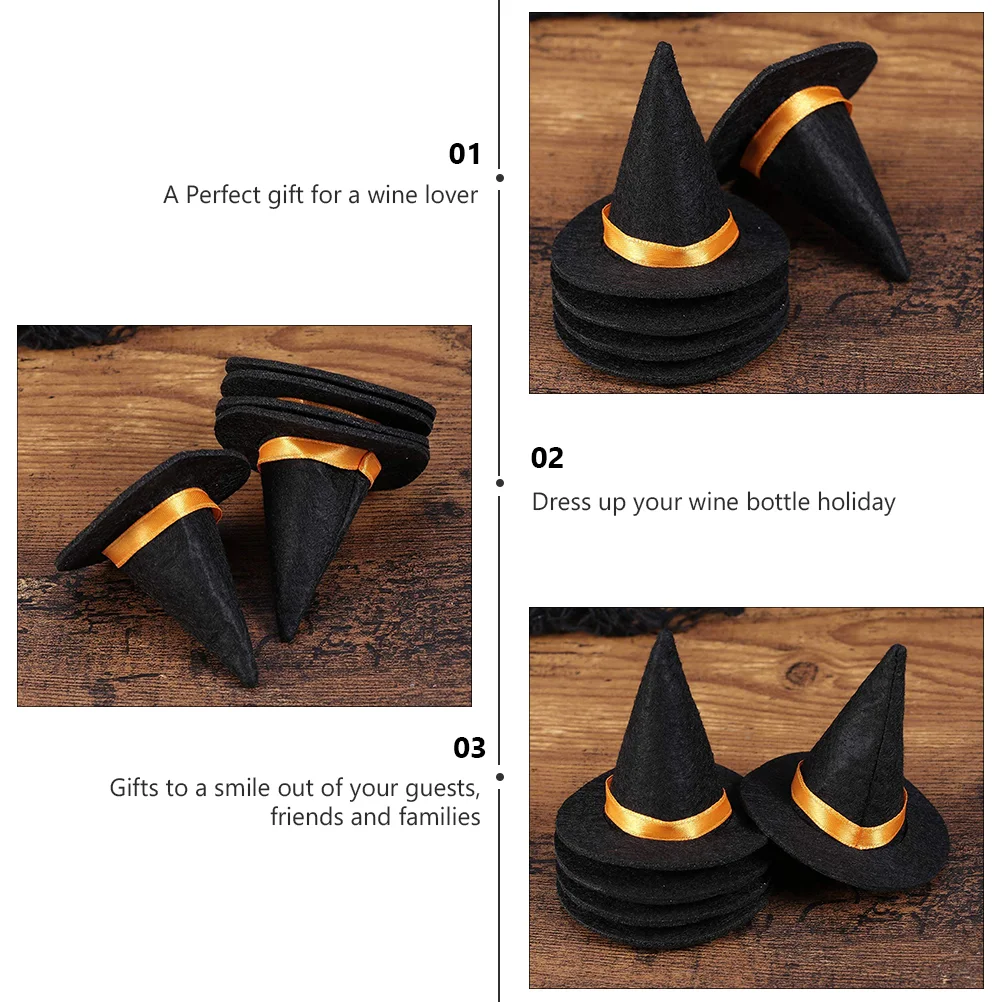 01
A Perfect gift for a wine lover

02
Dress up your wine bottle holiday

03
Gifts to a smile out of your guests, friends and families