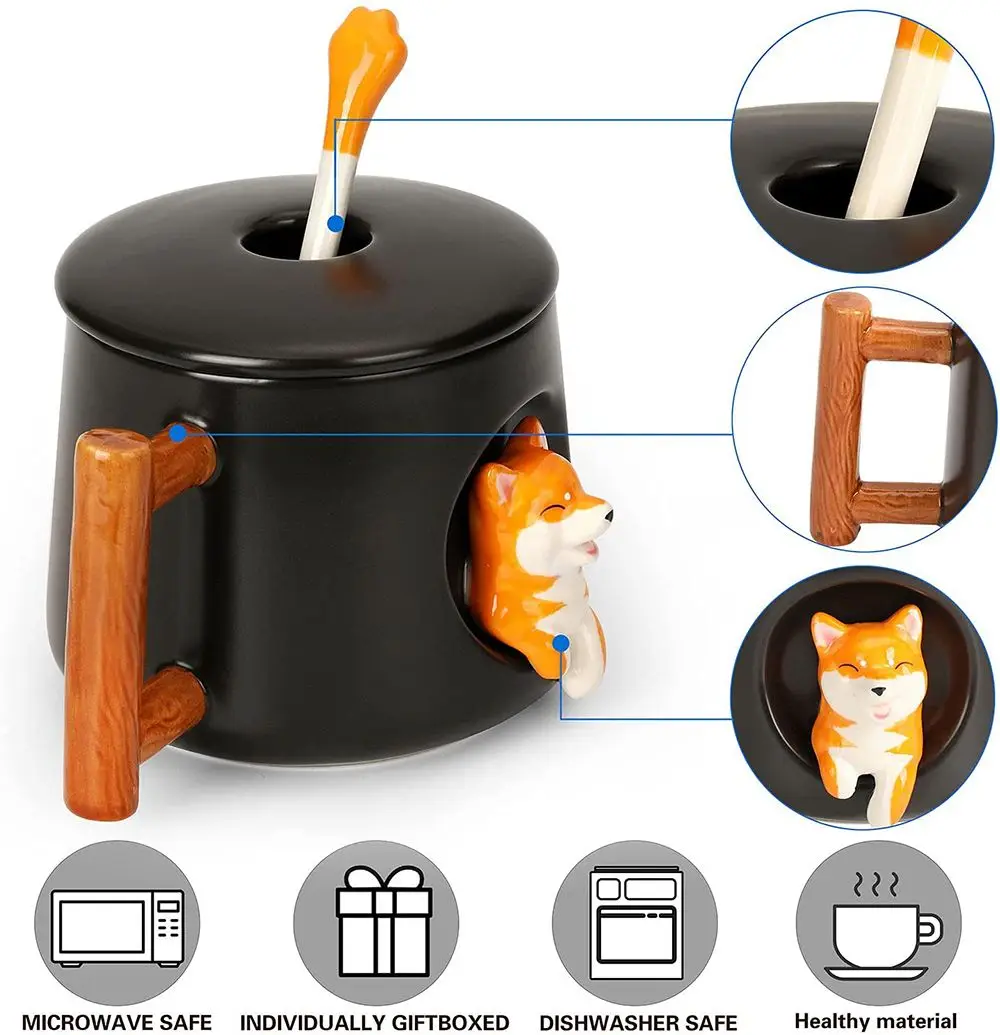 MICROWAVE SAFE
INDIVIDUALLY GIFTBOXED
DISHWASHER SAFE
Healthy material