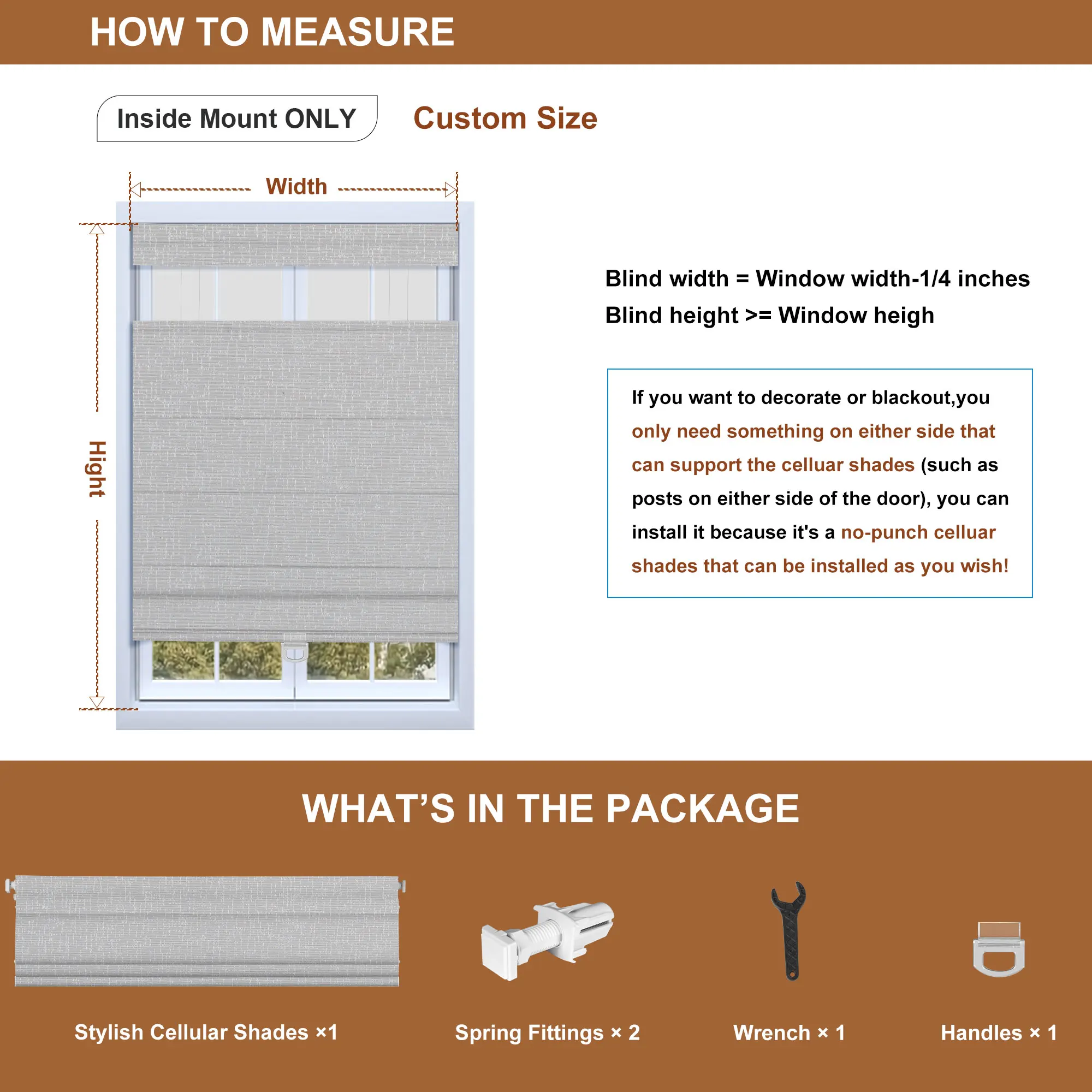 HOW TO MEASURE

Inside Mount ONLY

Custom Size

Width

Hight

Blind width = Window width-1/4 inches
Blind height >= Window heigh

If you want to decorate or blackout,you only need something on either side that can support the celluar shades (such as posts on either side of the door), you can install it because it's a no-punch celluar shades that can be installed as you wish!

WHAT'S IN THE PACKAGE

Stylish Cellular Shades ×1

Spring Fittings × 2

Wrench × 1

Handles × 1