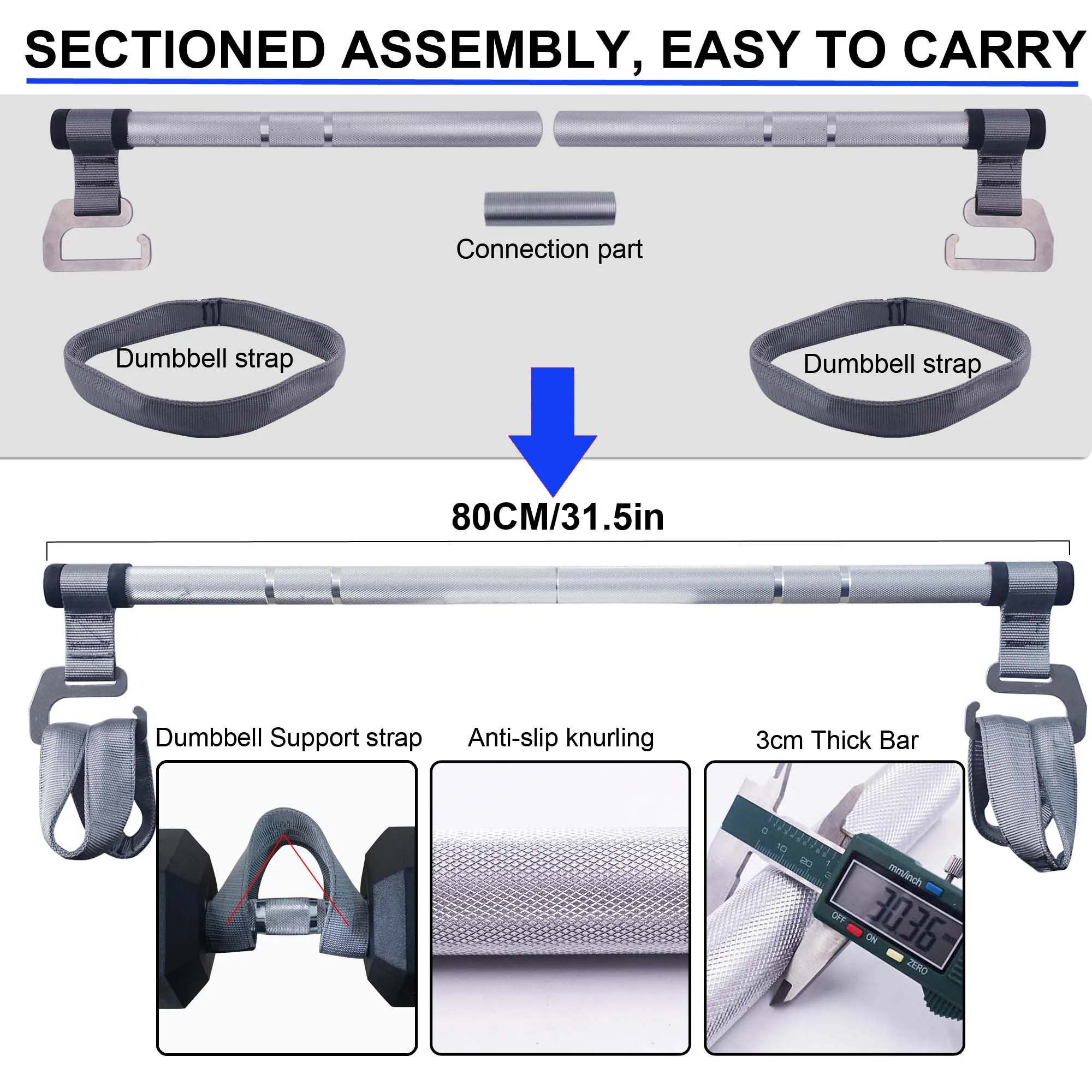 SECTIONED ASSEMBLY, EASY TO CARRY

Connection part

Dumbbell strap

Dumbbell strap

80CM/31.5in

Dumbbell Support strap

Anti-slip knurling

3cm Thick Bar

mm/inch

30.36

OFF

ON

ZERO