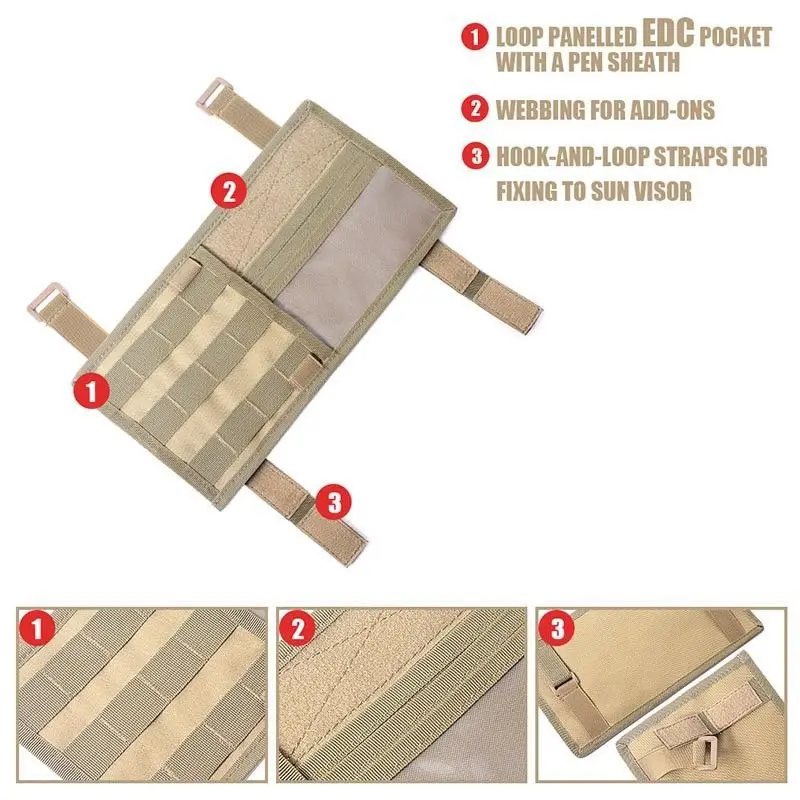 1 LOOP PANELLED EDC POCKET WITH A PEN SHEATH

2 WEBBING FOR ADD-ONS

3 HOOK-AND-LOOP STRAPS FOR FIXING TO SUN VISOR

2

1

3

1

2

3