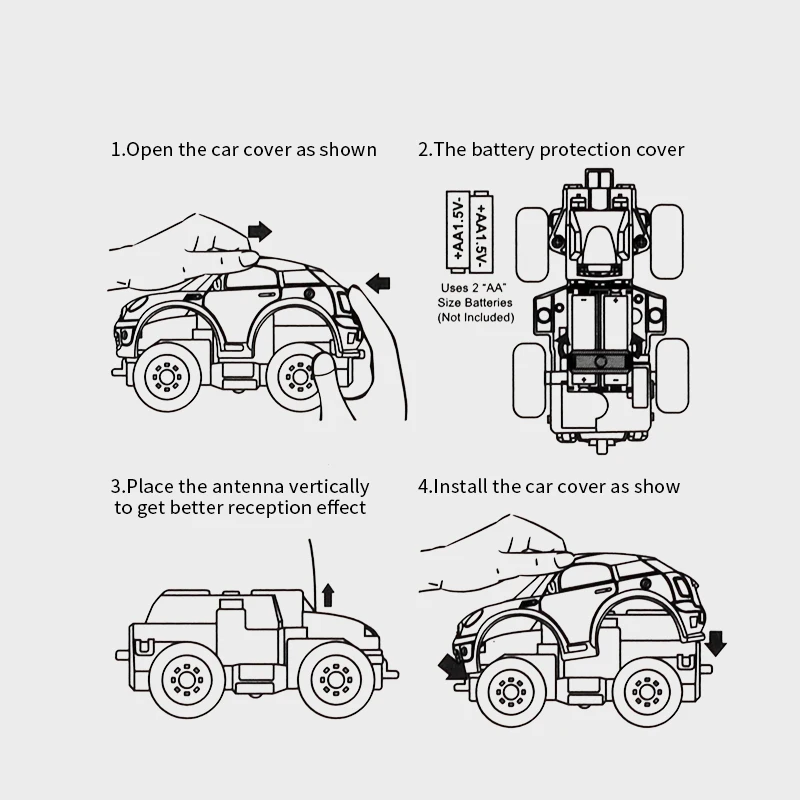 1.Open the car cover as shown

2.The battery protection cover

+AA1.5V-

+AA1.5V-

Uses 2 "AA" Size Batteries (Not Included)

3.Place the antenna vertically to get better reception effect

4.Install the car cover as show