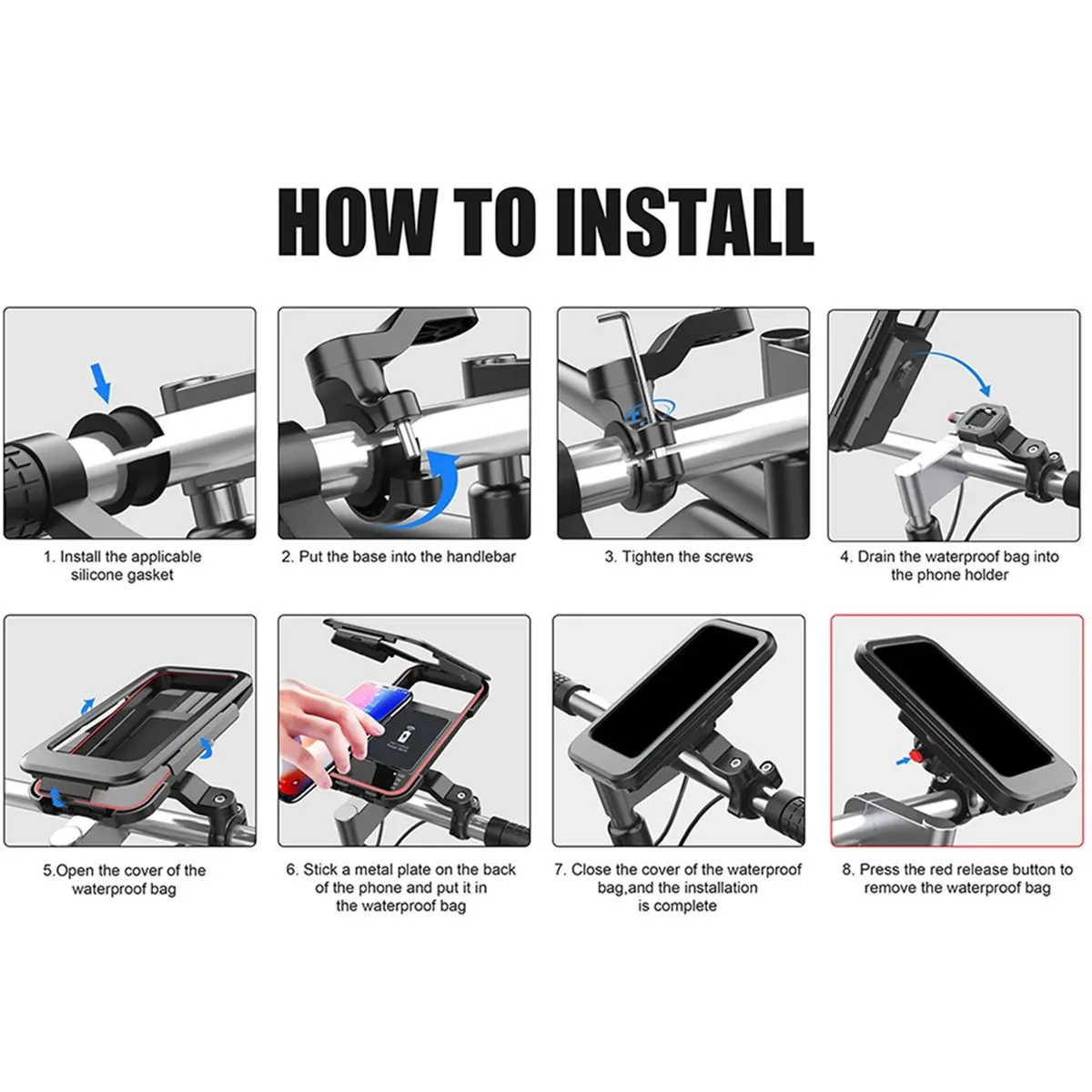 HOW TO INSTALL

1. Install the applicable silicone gasket

2. Put the base into the handlebar

3. Tighten the screws

4. Drain the waterproof bag into the phone holder

5.Open the cover of the waterproof bag

6. Stick a metal plate on the back of the phone and put it in the waterproof bag

7. Close the cover of the waterproof bag,and the installation is complete

8. Press the red release button to remove the waterproof bag