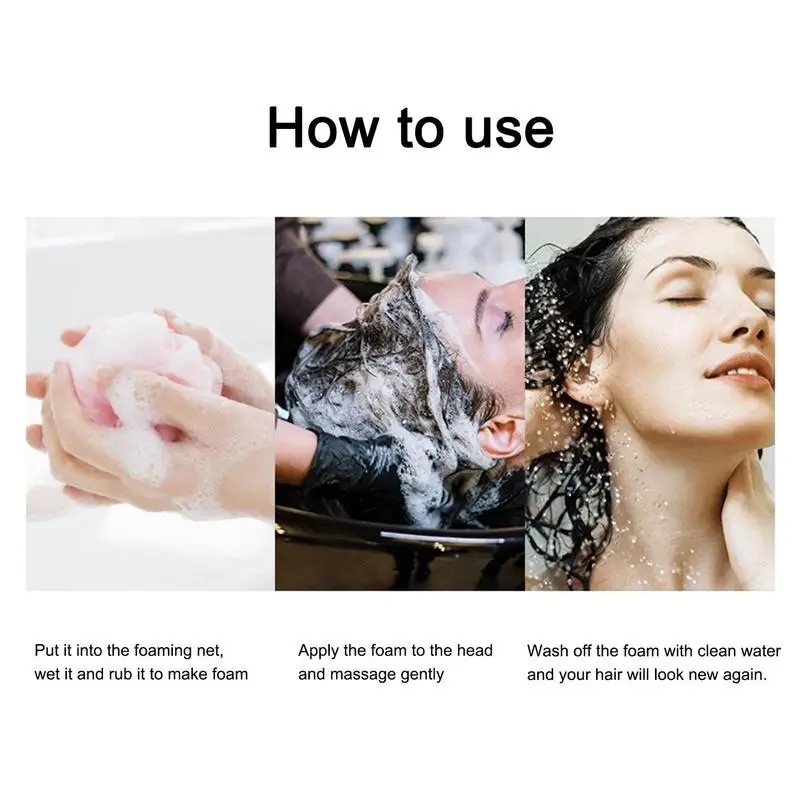 How to use

Put it into the foaming net, wet it and rub it to make foam

Apply the foam to the head and massage gently

Wash off the foam with clean water and your hair will look new again.