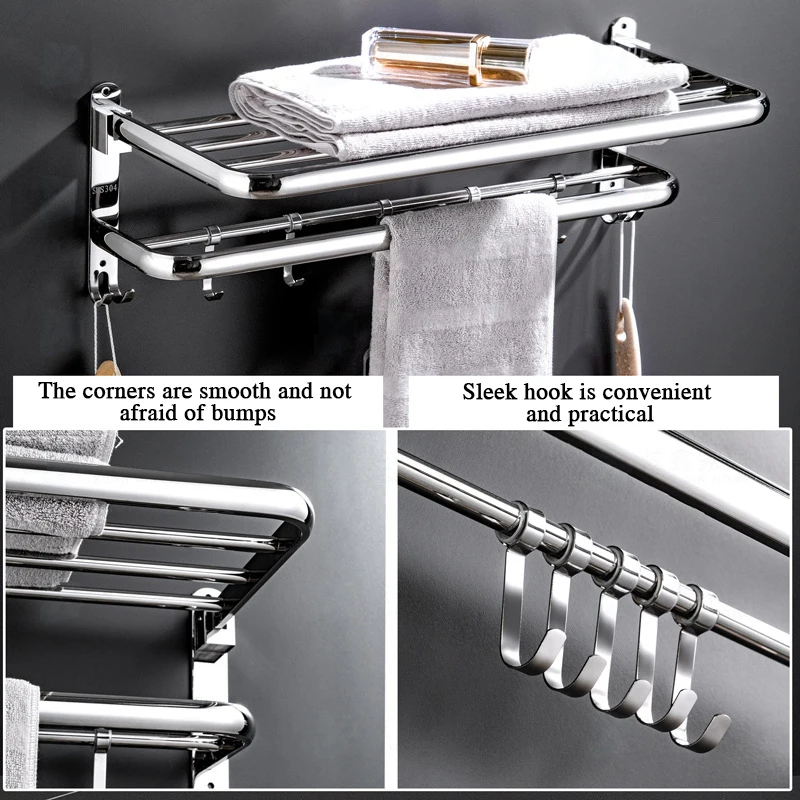 SUS304

The corners are smooth and not afraid of bumps

Sleek hook is convenient and practical