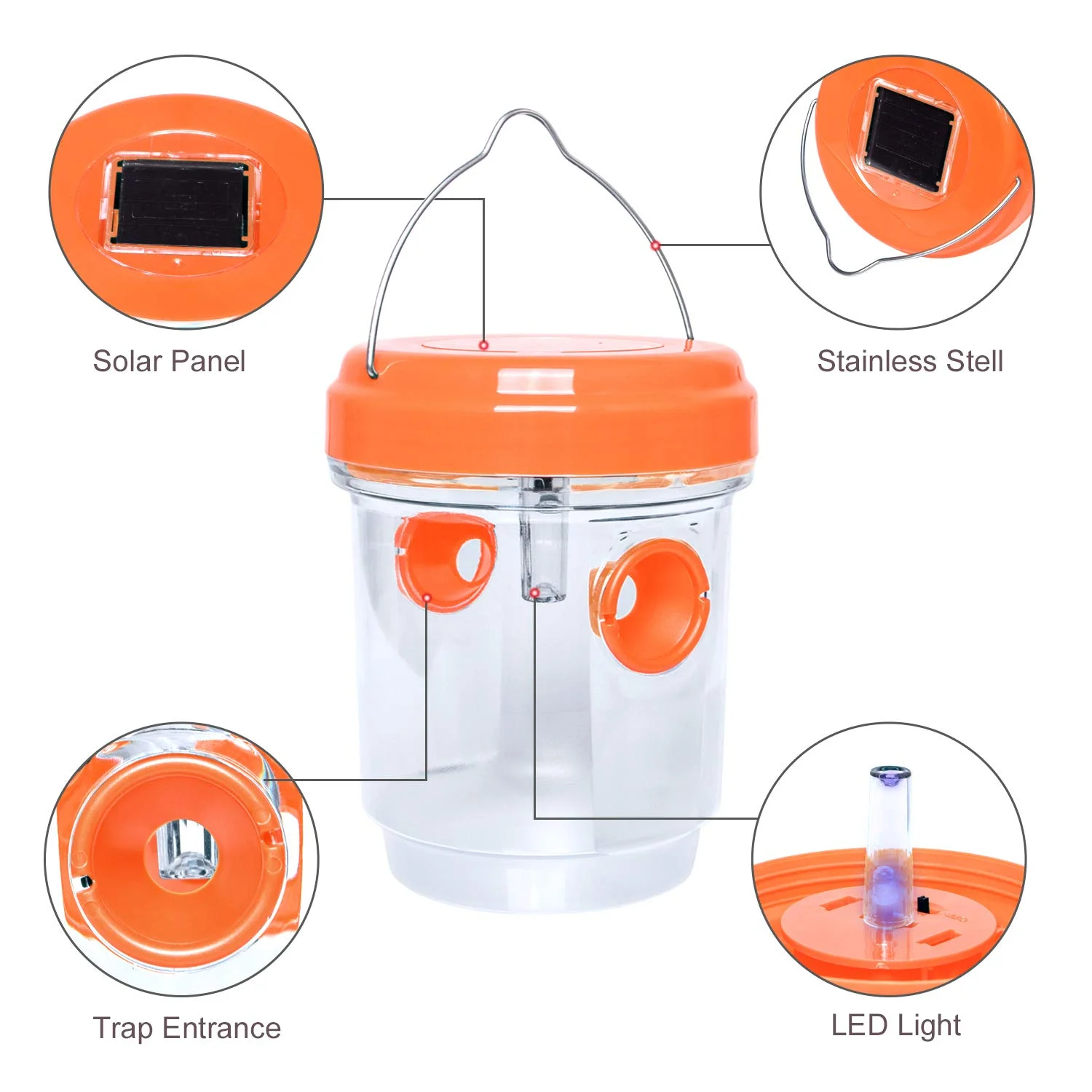 Solar Panel

Stainless Stell

Trap Entrance

LED Light