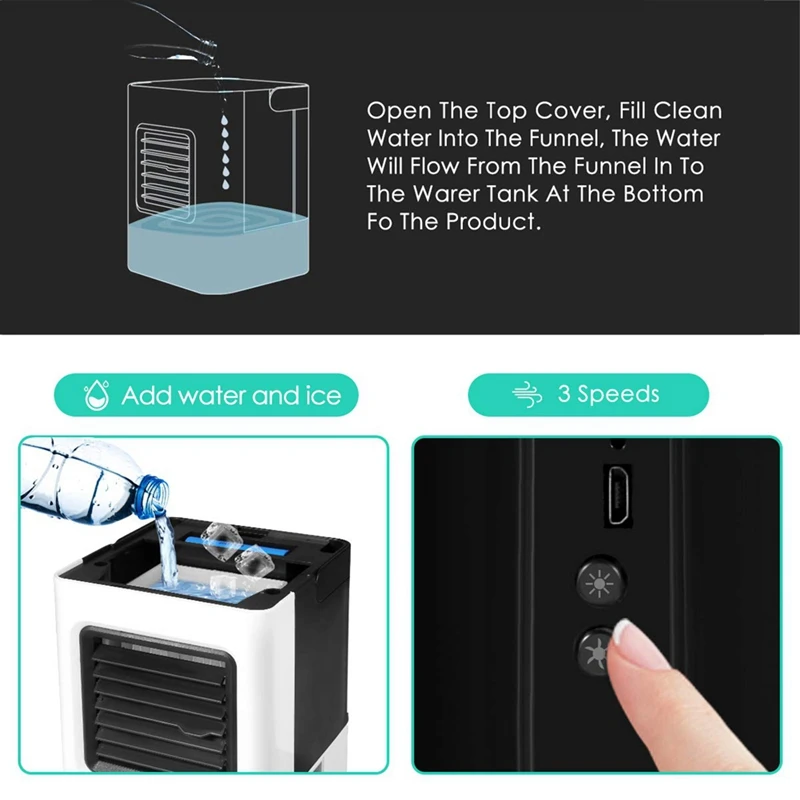 Open The Top Cover, Fill Clean Water Into The Funnel, The Water Will Flow From The Funnel In To The Warer Tank At The Bottom Fo The Product.

Add water and ice

3 Speeds