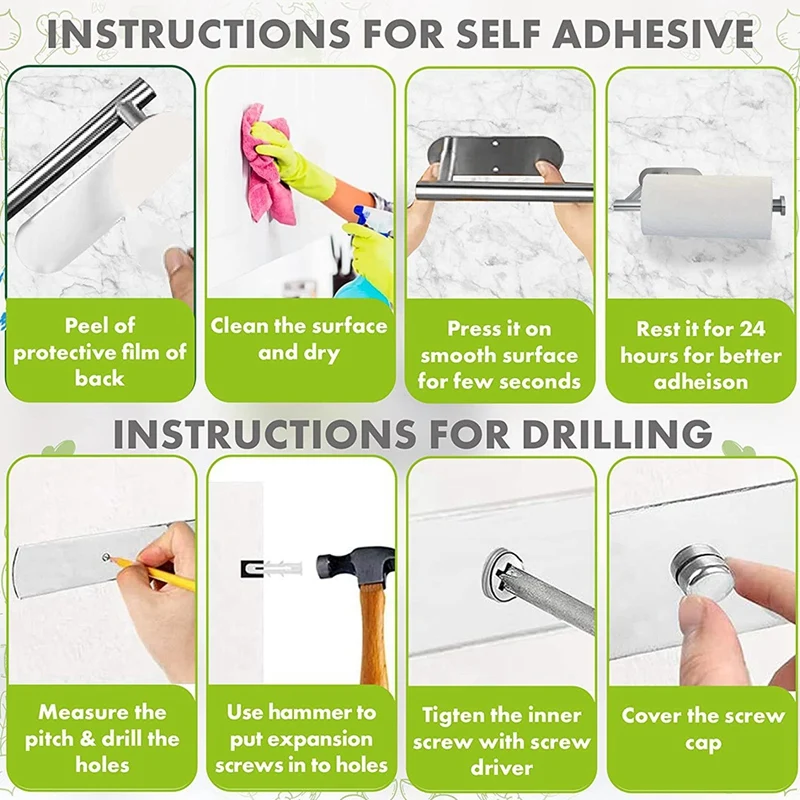 INSTRUCTIONS FOR SELF ADHESIVE

Peel of protective film of back

Clean the surface and dry

Press it on smooth surface for few seconds

Rest it for 24 hours for better adheison

INSTRUCTIONS FOR DRILLING

Measure the pitch & drill the holes

Use hammer to put expansion screws in to holes

Tigten the inner screw with screw driver

Cover the screw cap