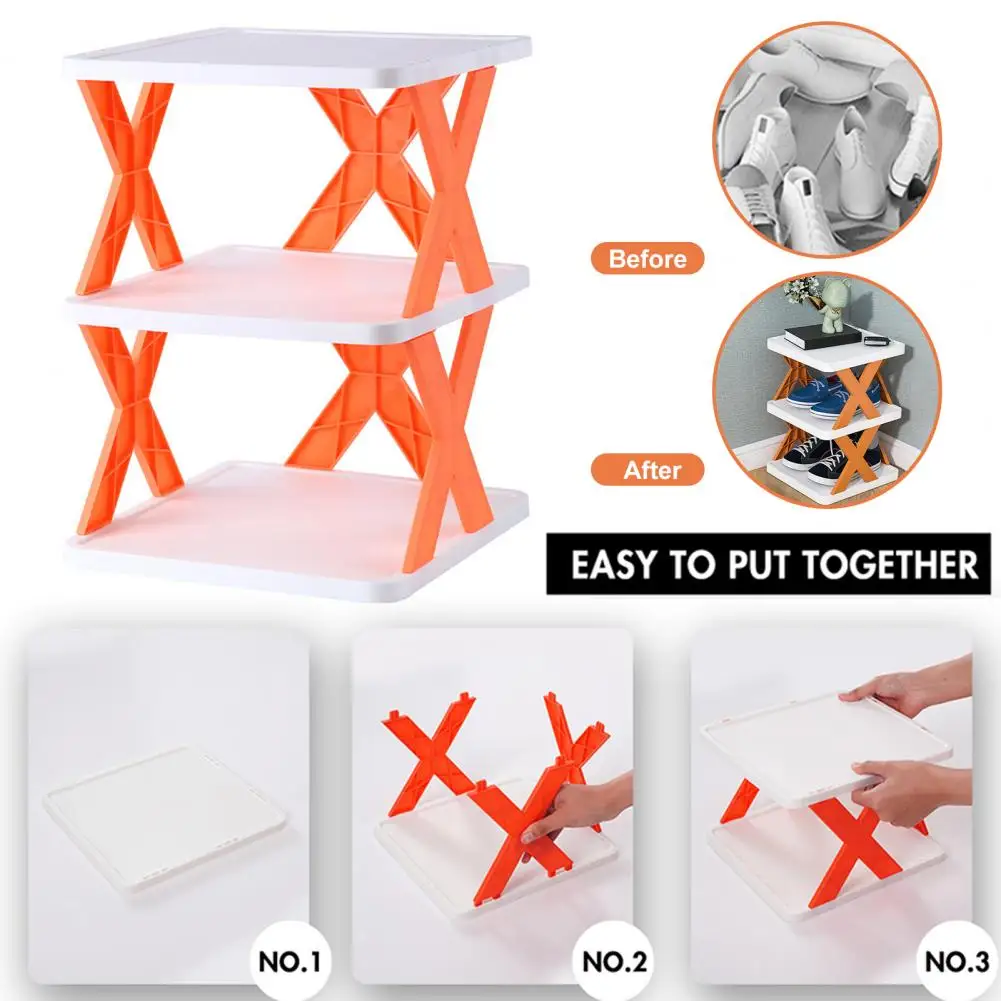 Before

After

EASY TO PUT TOGETHER

NO.1

NO.2

NO.3