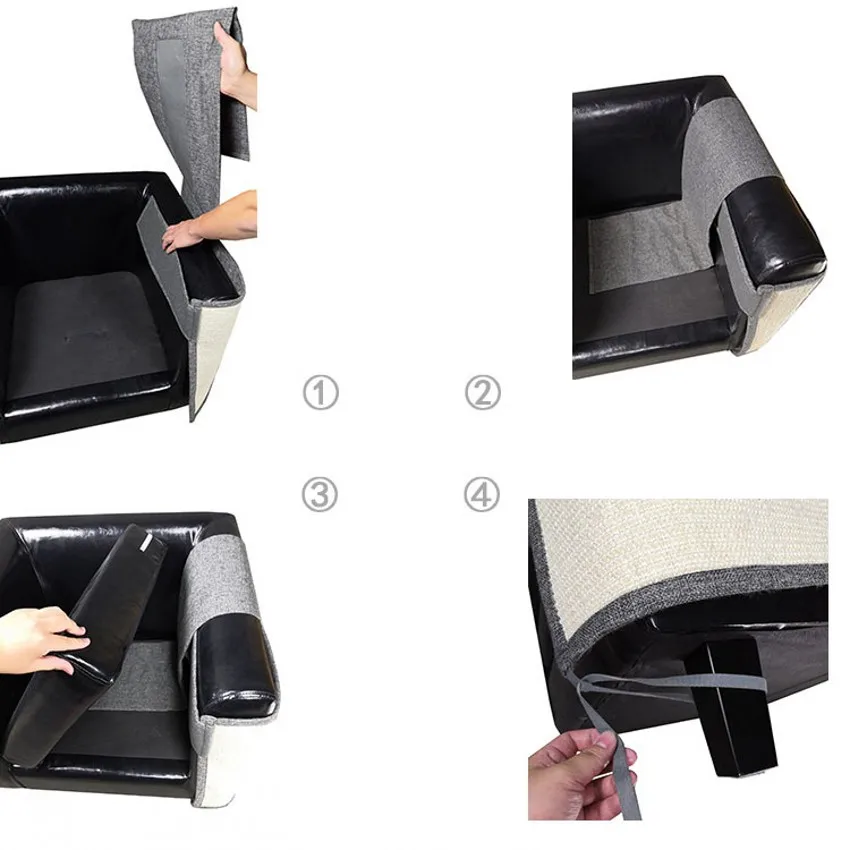 ①

②

③

④