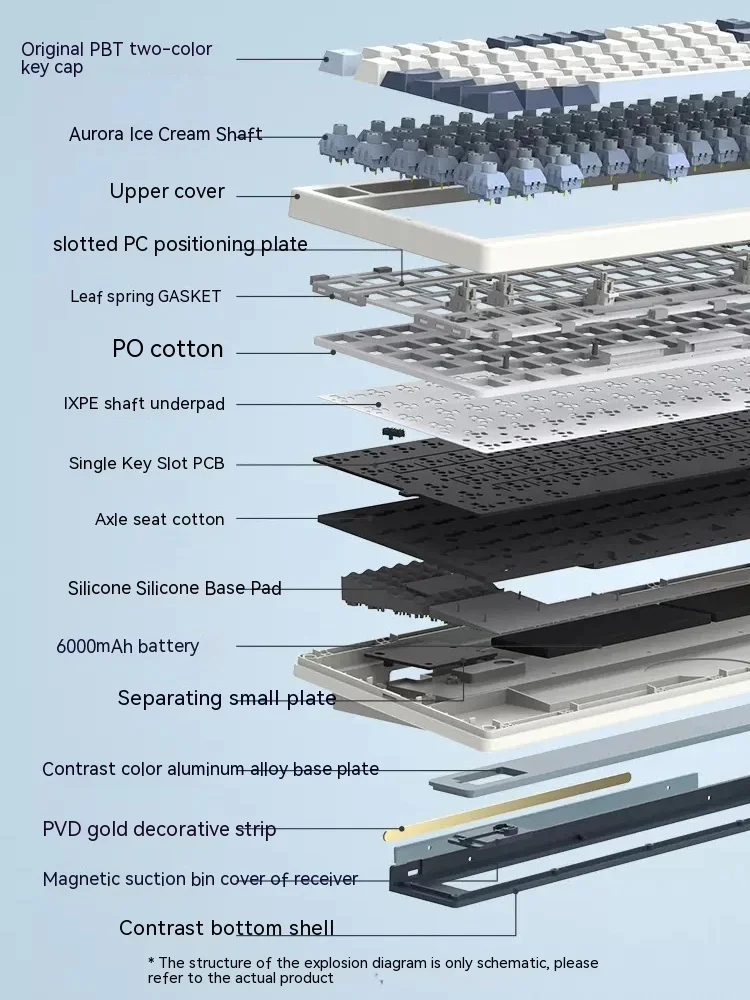 Original PBT two-color key cap

Aurora Ice Cream Shaft

Upper cover

slotted PC positioning plate

Leaf spring GASKET

PO cotton

IXPE shaft underpad

Single Key Slot PCB

Axle seat cotton

Silicone Silicone Base Pad

6000mAh battery

Separating small plate

Contrast color aluminum alloy base plate

PVD gold decorative strip

Magnetic suction bin cover of receiver

Contrast bottom shell

* The structure of the explosion diagram is only schematic, please refer to the actual product