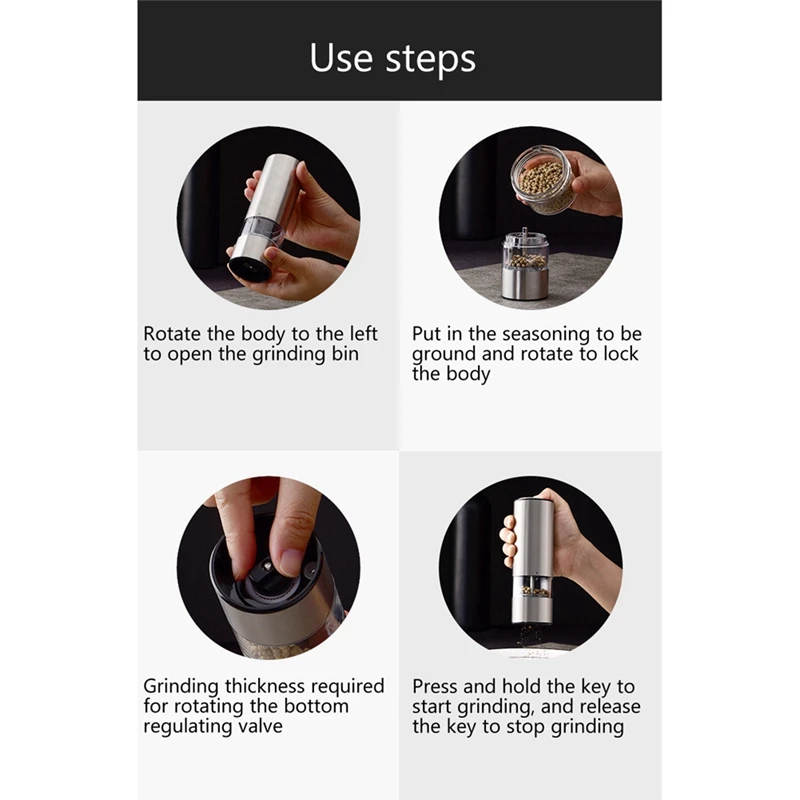 Use steps

Rotate the body to the left to open the grinding bin

Put in the seasoning to be ground and rotate to lock the body

Grinding thickness required for rotating the bottom regulating valve

Press and hold the key to start grinding, and release the key to stop grinding